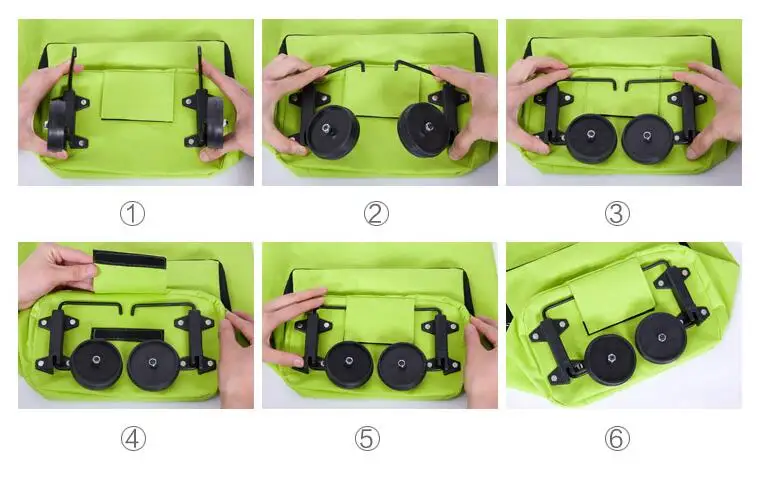 ①

②

③

④

⑤

⑥