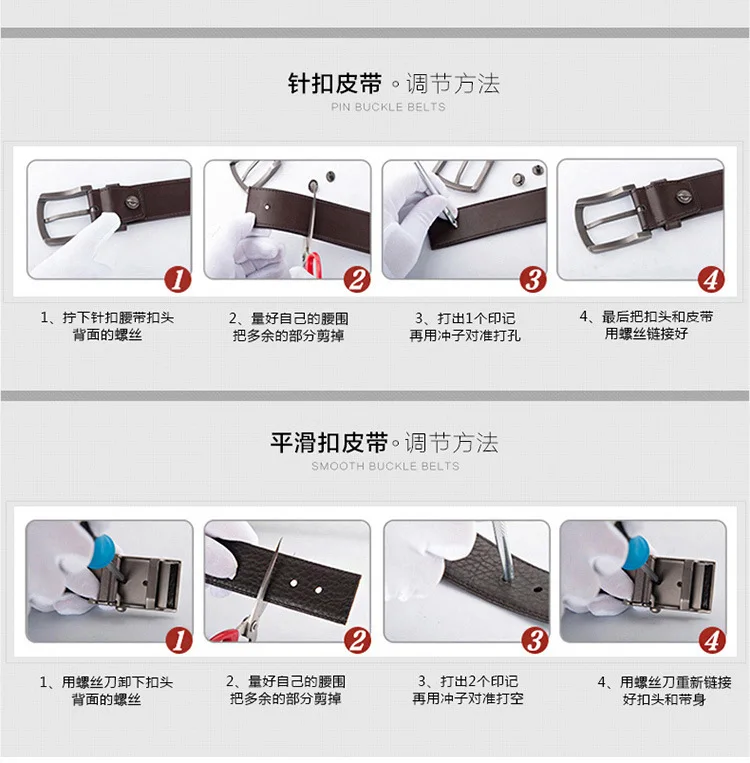 针扣皮带。调节方法
PIN BUCKLE BELTS

1

2

3

4

1、拧下针扣腰带扣头背面的螺丝

2、量好自己的腰围把多余的部分剪掉

3、打出1个印记再用冲子对准打孔

4、最后把扣头和皮带用螺丝链接好

平滑扣皮带。调节方法
SMOOTH BUCKLE BELTS

1

2

3

4

1、用螺丝刀卸下扣头背面的螺丝

2、量好自己的腰围把多余的部分剪掉

3、打出2个印记再用冲子对准打空

4、用螺丝刀重新链接好扣头和带身