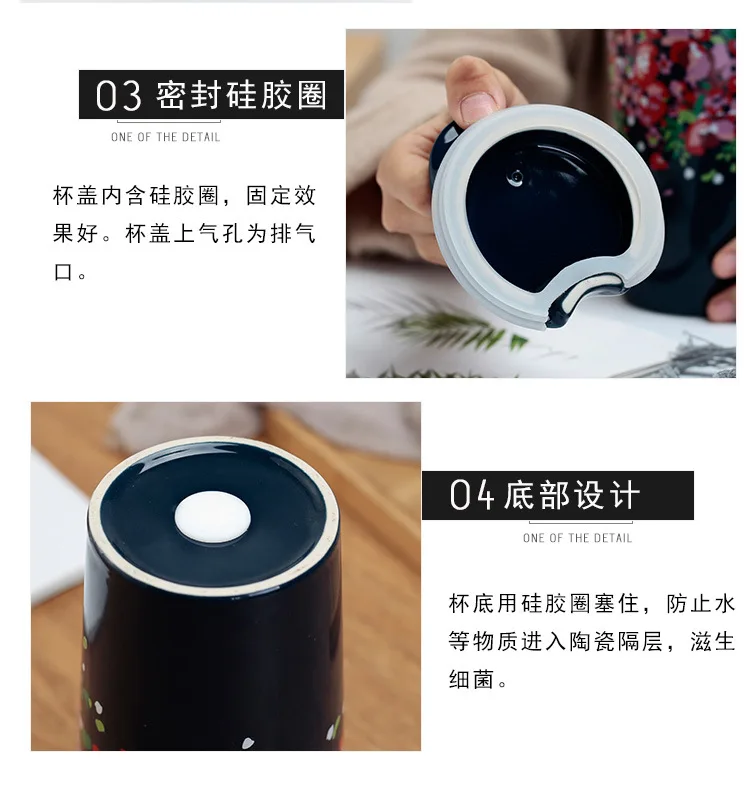 03 密封硅胶圈

ONE OF THE DETAIL

杯盖内含硅胶圈，固定效果好。杯盖上气孔为排气口。

04 底部设计

ONE OF THE DETAIL

杯底用硅胶圈塞住，防止水等物质进入陶瓷隔层，滋生细菌。