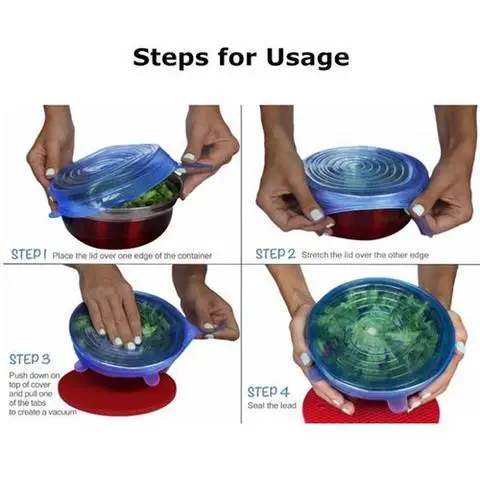 Steps for Usage

STEP 1 Place the lid over one edge of the container

STEP 2 Stretch the lid over the other edge

STEP 3
Push down on top of cover and pull one of the tabs to create a vacuum

STEP 4
Seal the lead