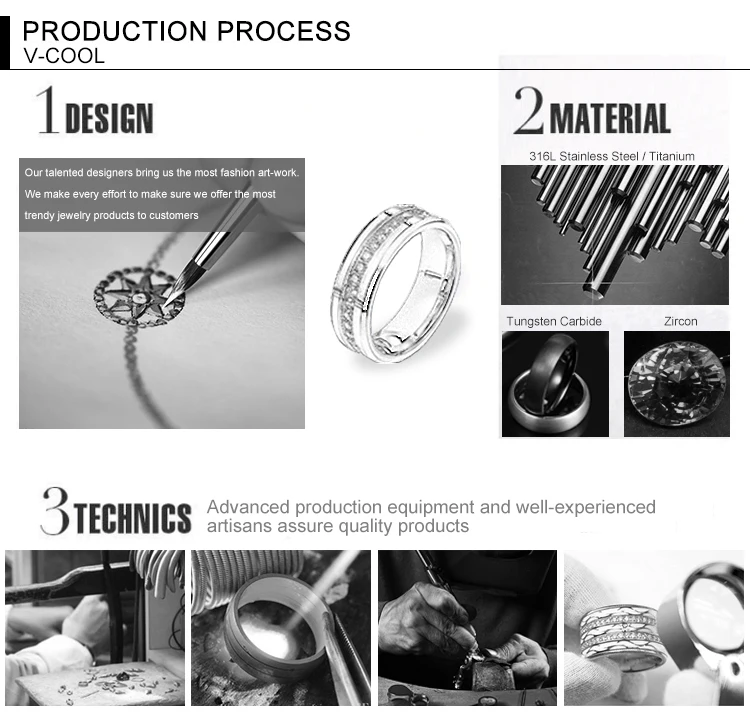 PRODUCTION PROCESS
V-COOL

1 DESIGN

Our talented designers bring us the most fashion art-work. We make every effort to make sure we offer the most trendy jewelry products to customers

2 MATERIAL

316L Stainless Steel / Titanium

Tungsten Carbide

Zircon

3 TECHNICS

Advanced production equipment and well-experienced artisans assure quality products