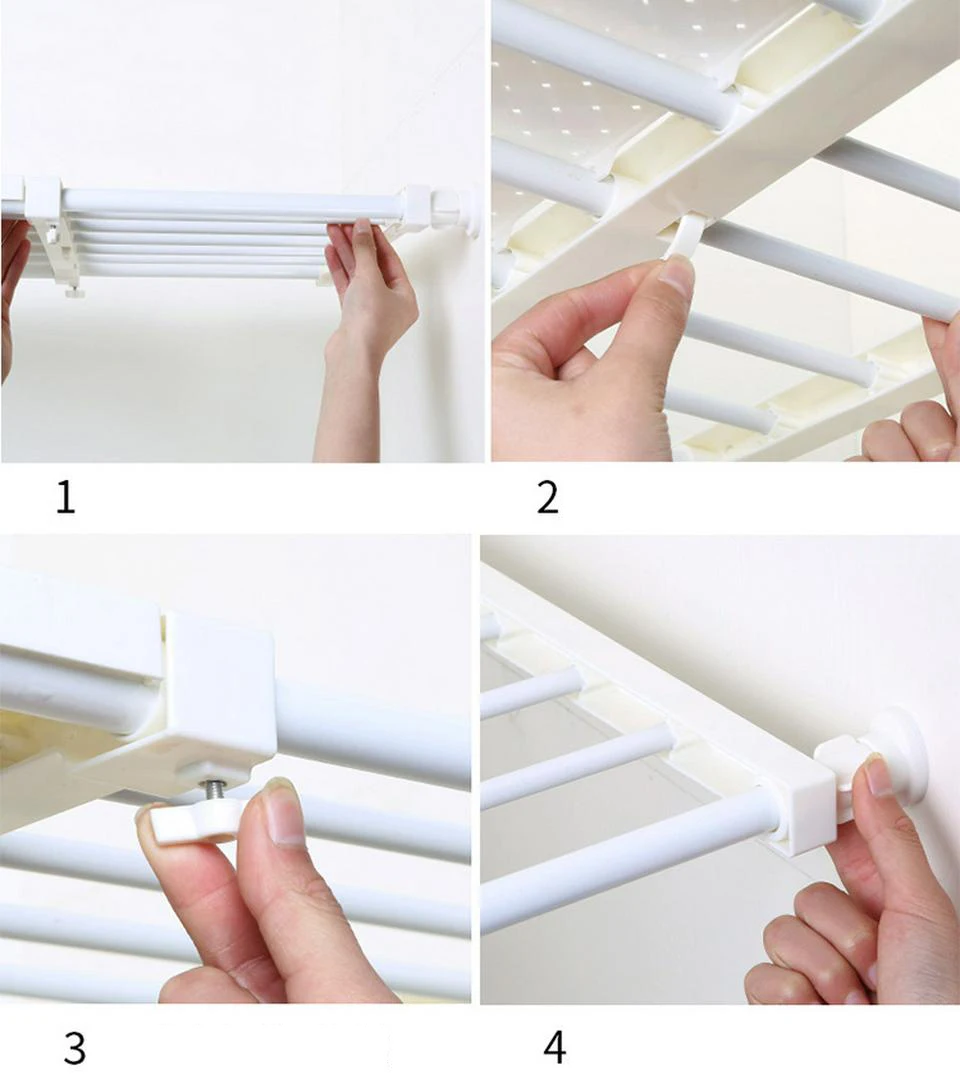 1

2

3

4