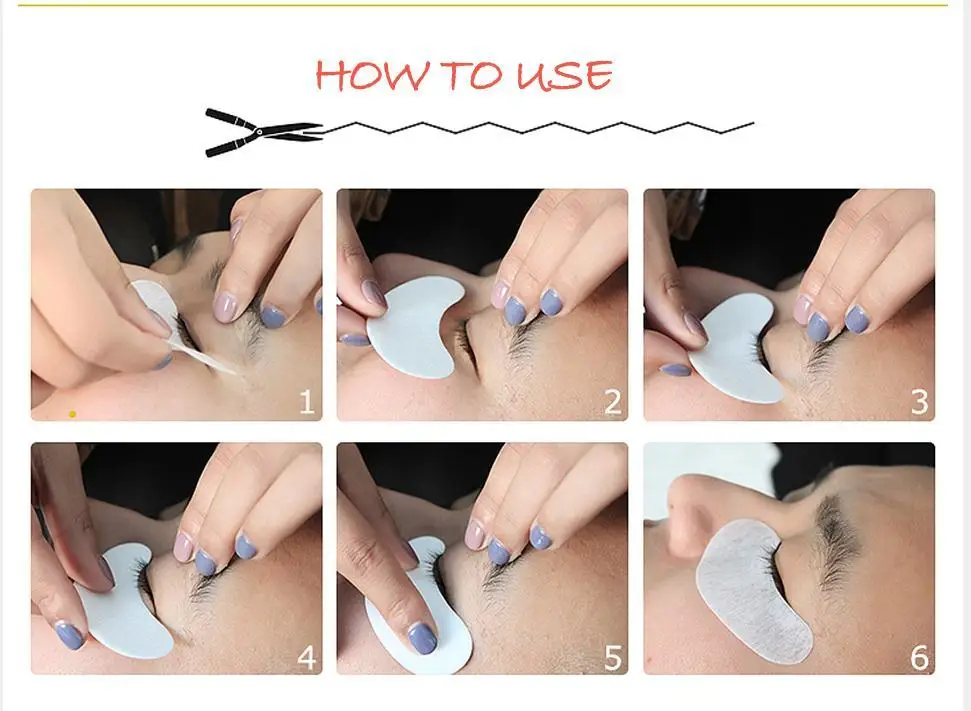 HOW TO USE

1

2

3

4

5

6