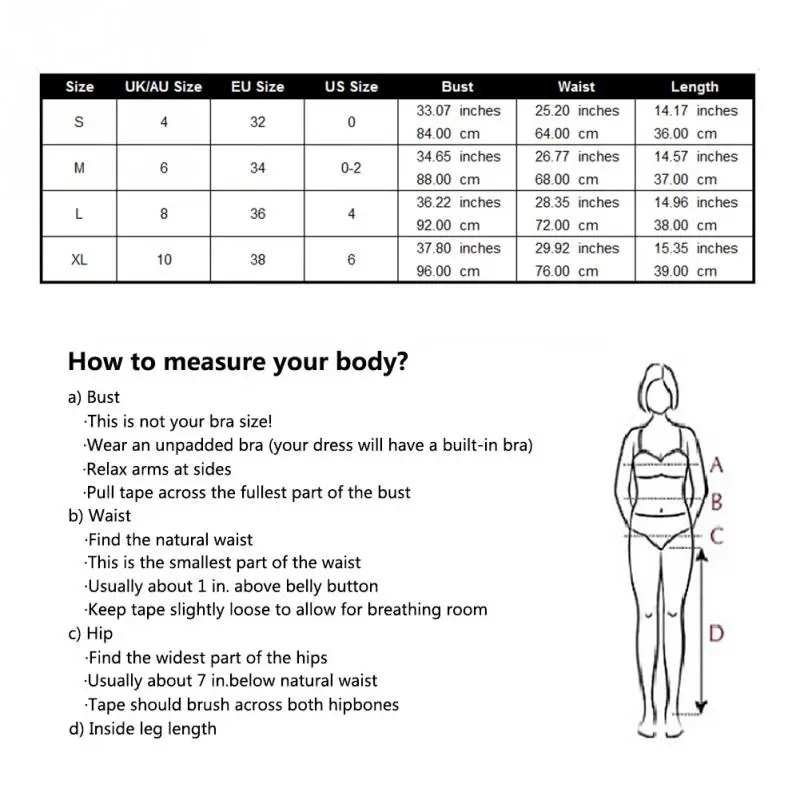 | Size | UK/AU Size | EU Size | US Size | Bust | Waist | Length |
|---|---|---|---|---|---|---|
| S | 4 | 32 | 0 | 33.07 inches 84.00 cm | 25.20 inches 64.00 cm | 14.17 inches 36.00 cm |
| M | 6 | 34 | 0-2 | 34.65 inches 88.00 cm | 26.77 inches 68.00 cm | 14.57 inches 37.00 cm |
| L | 8 | 36 | 4 | 36.22 inches 92.00 cm | 28.35 inches 72.00 cm | 14.96 inches 38.00 cm |
| XL | 10 | 38 | 6 | 37.80 inches 96.00 cm | 29.92 inches 76.00 cm | 15.35 inches 39.00 cm |

How to measure your body?

a) Bust
·This is not your bra size!
·Wear an unpadded bra (your dress will have a built-in bra)
·Relax arms at sides
·Pull tape across the fullest part of the bust
b) Waist
·Find the natural waist
·This is the smallest part of the waist
·Usually about 1 in. above belly button
·Keep tape slightly loose to allow for breathing room
c) Hip
·Find the widest part of the hips
·Usually about 7 in.below natural waist
·Tape should brush across both hipbones
d) Inside leg length

A
B
C
D