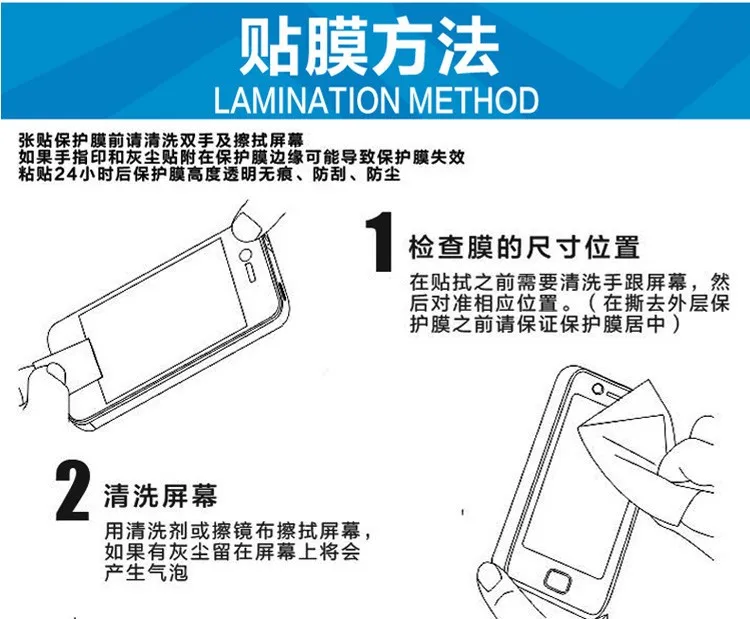 贴膜方法
LAMINATION METHOD

张贴保护膜前请清洗双手及擦拭屏幕
如果手指印和灰尘贴附在保护膜边缘可能导致保护膜失效
粘贴24小时后保护膜高度透明无痕、防刮、防尘

1 检查膜的尺寸位置

在贴拭之前需要清洗手跟屏幕，然后对准相应位置。（在撕去外层保护膜之前请保证保护膜居中）

2 清洗屏幕

用清洗剂或擦镜布擦拭屏幕，如果有灰尘留在屏幕上将会产生气泡