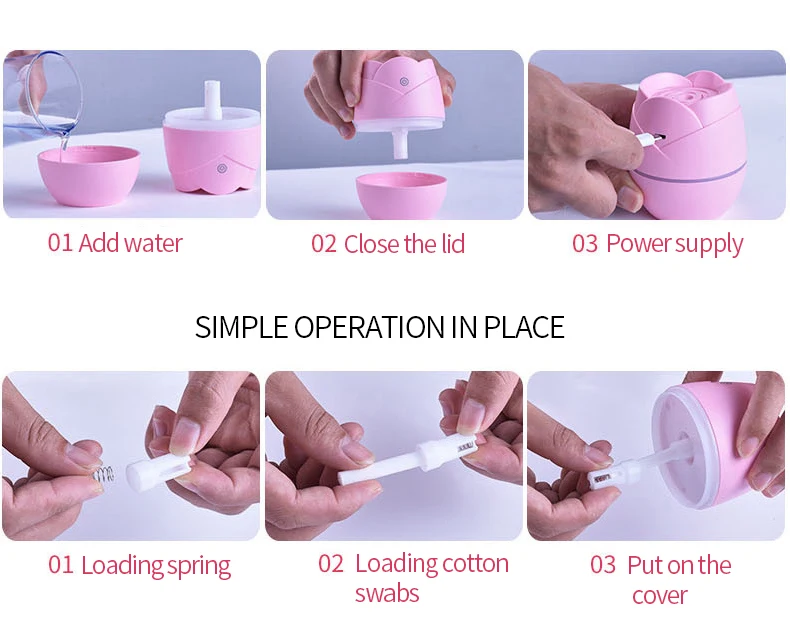 01 Add water

02 Close the lid

03 Power supply

SIMPLE OPERATION IN PLACE

01 Loading spring

02 Loading cotton swabs

03 Put on the cover