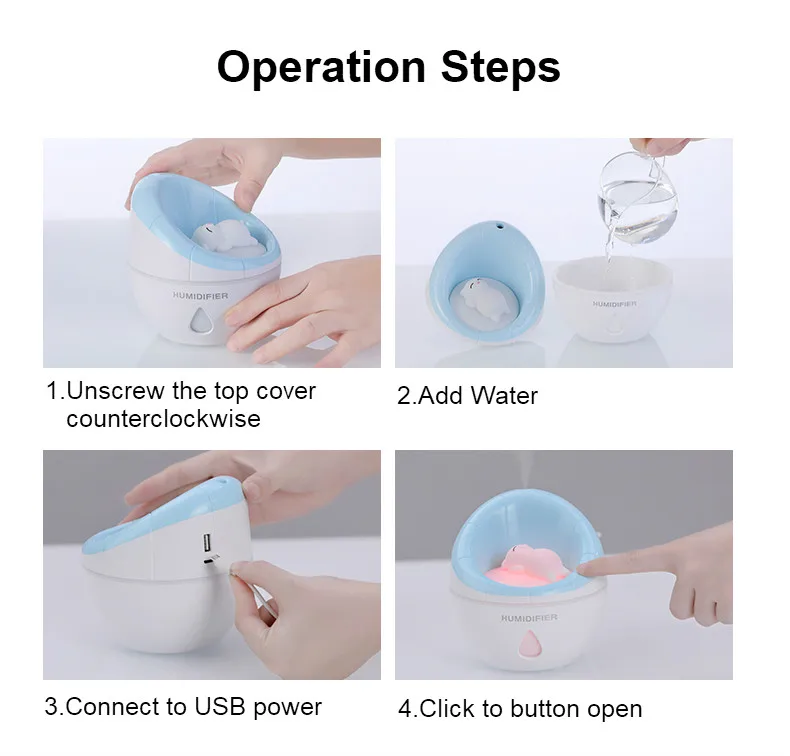 Operation Steps

HUMIDIFIER

1.Unscrew the top cover counterclockwise

HUMIDIFIER

2.Add Water

3.Connect to USB power

HUMIDIFIER

4.Click to button open