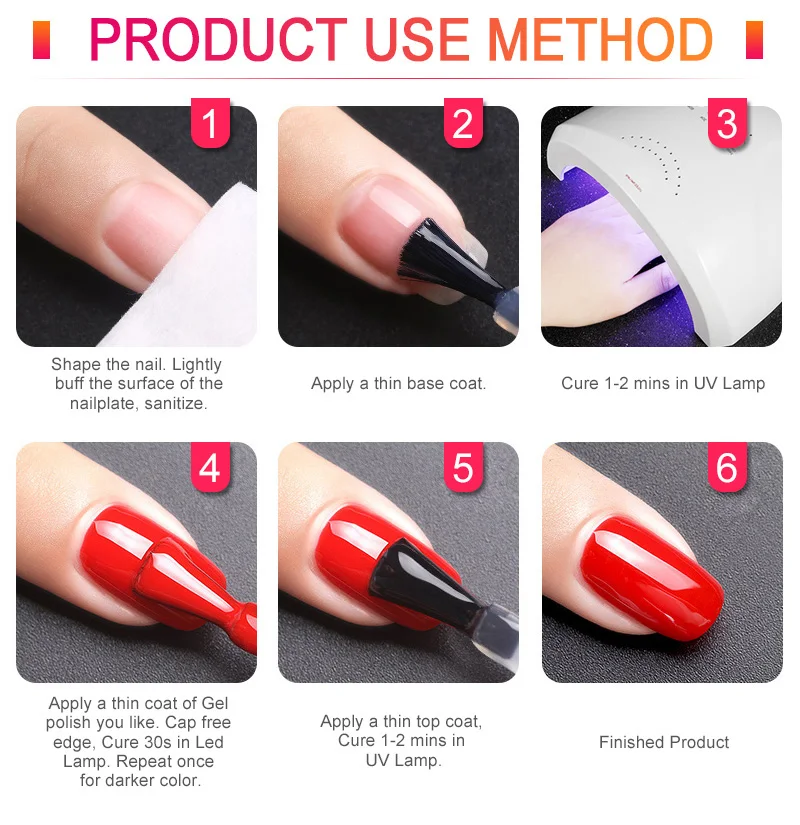 PRODUCT USE METHOD

1

Shape the nail. Lightly buff the surface of the nailplate, sanitize.

2

Apply a thin base coat.

3

Cure 1-2 mins in UV Lamp

4

Apply a thin coat of Gel polish you like. Cap free edge, Cure 30s in Led Lamp. Repeat once for darker color.

5

Apply a thin top coat, Cure 1-2 mins in UV Lamp.

6

Finished Product