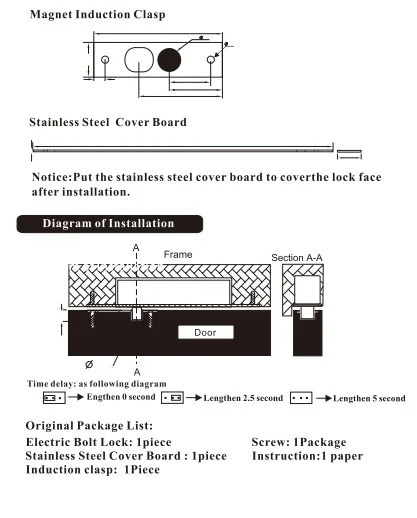 Magnet Induction Clasp

Stainless Steel Cover Board

Notice:Put the stainless steel cover board to coverthe lock face after installation.

Diagram of Installation

A

Frame

Section A-A

Door

Ø

A

Time delay: as following diagram

→ Engthen 0 second → Lengthen 2.5 second → Lengthen 5 second

Original Package List:

Electric Bolt Lock: 1piece

Stainless Steel Cover Board : 1piece

Induction clasp: 1Piece

Screw: 1Package

Instruction:1 paper