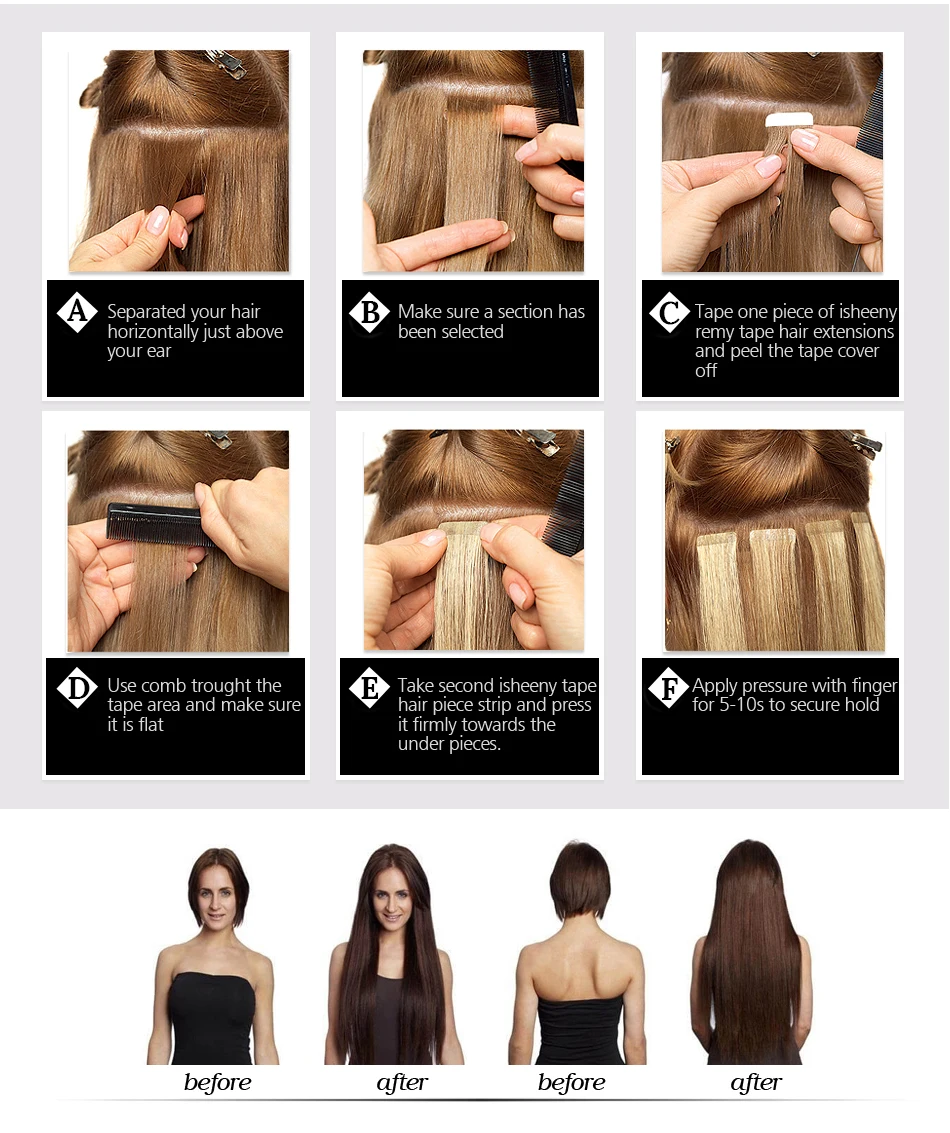 A Separated your hair horizontally just above your ear

B Make sure a section has been selected

C Tape one piece of isheeny remy tape hair extensions and peel the tape cover off

D Use comb trought the tape area and make sure it is flat

E Take second isheeny tape hair piece strip and press it firmly towards the under pieces.

F Apply pressure with finger for 5-10s to secure hold

before

after

before

after