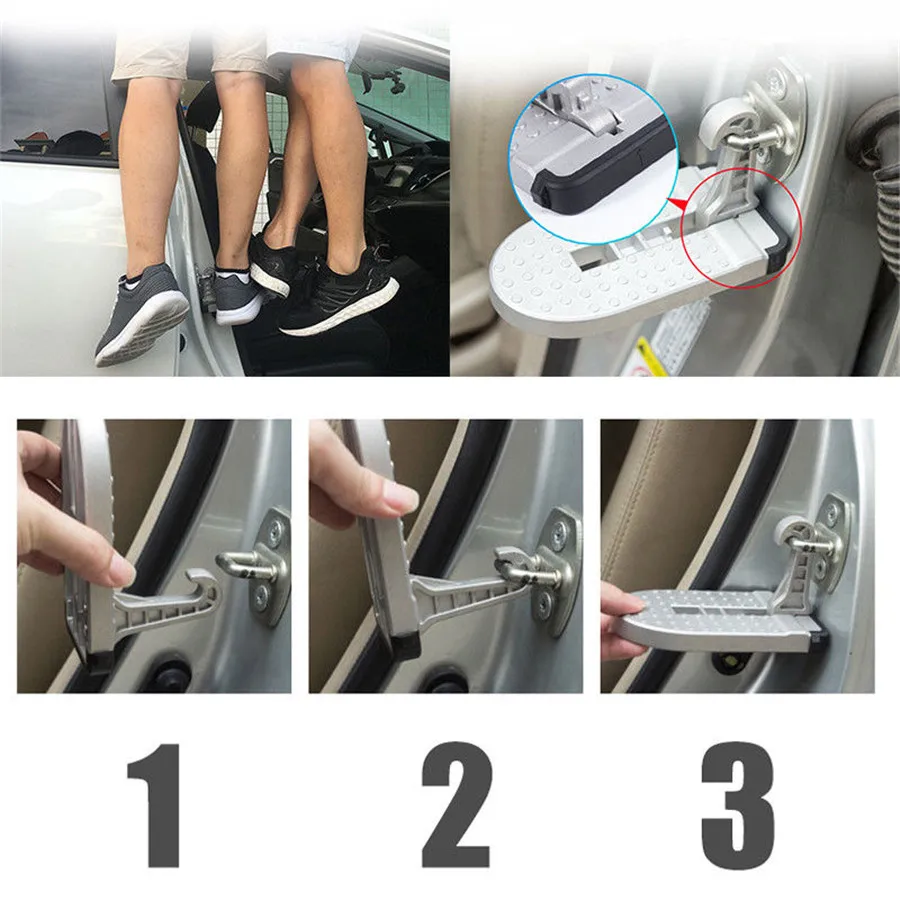 1

2

3