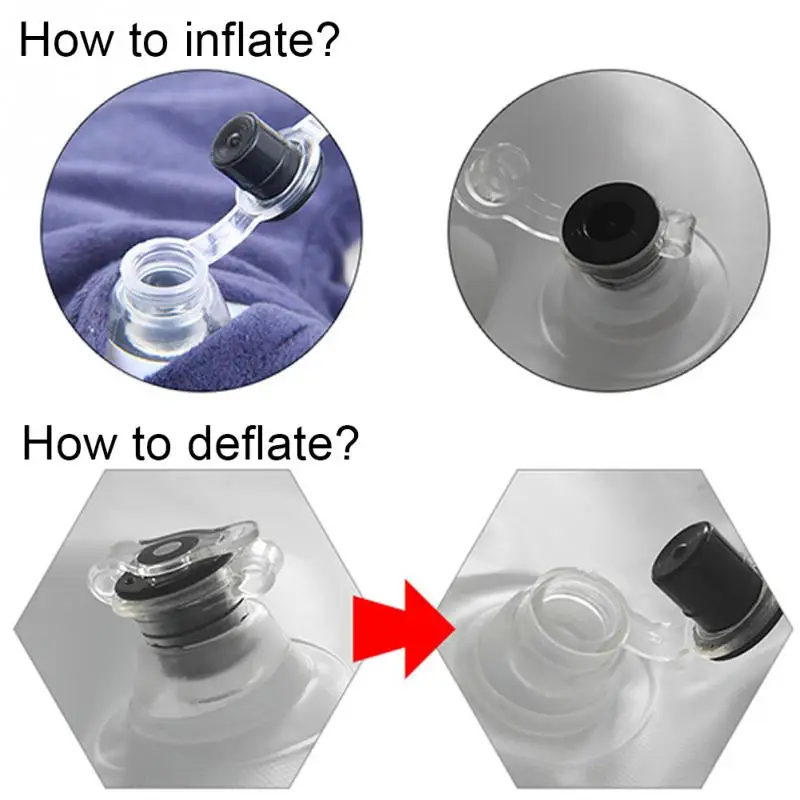 How to inflate?

How to deflate?