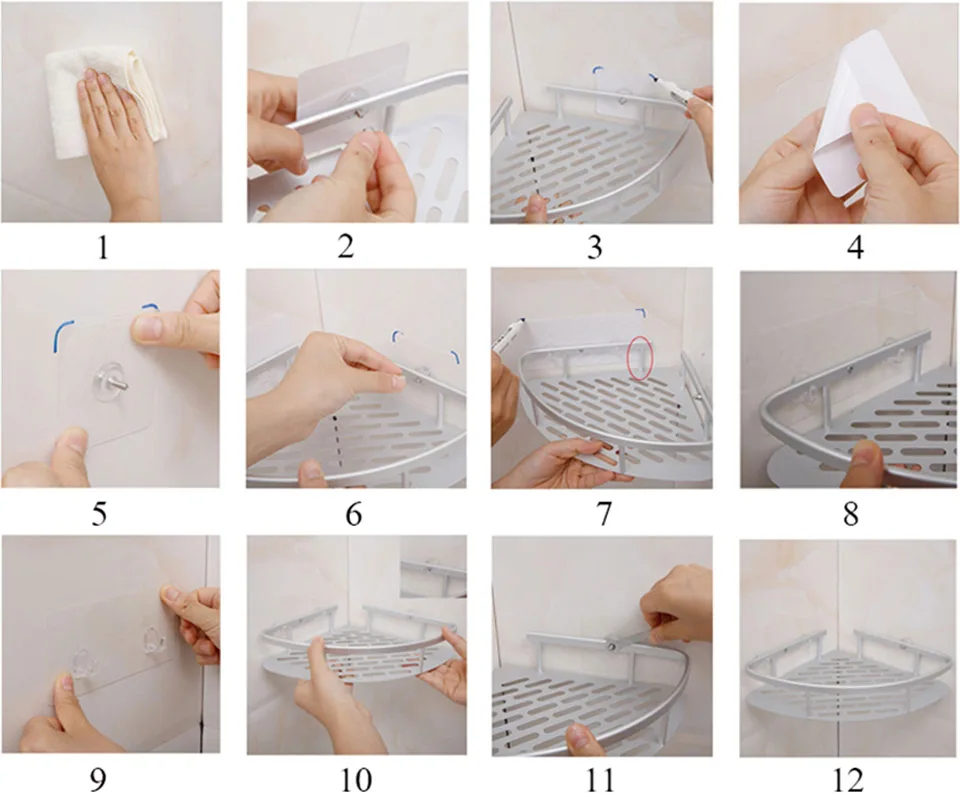 1

2

3

4

5

6

7

8

9

10

11

12