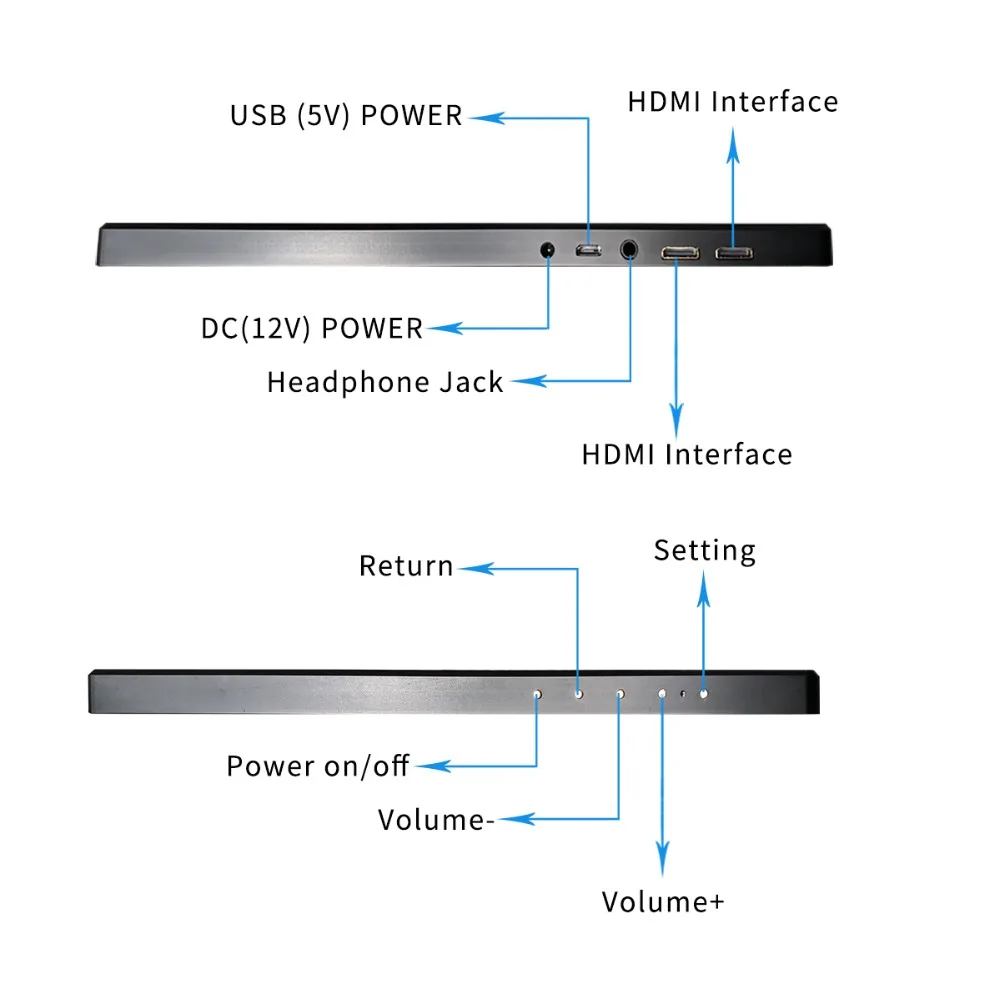 USB (5V) POWER

HDMI Interface

DC(12V) POWER

Headphone Jack

HDMI Interface

Return

Setting

Power on/off

Volume-

Volume+