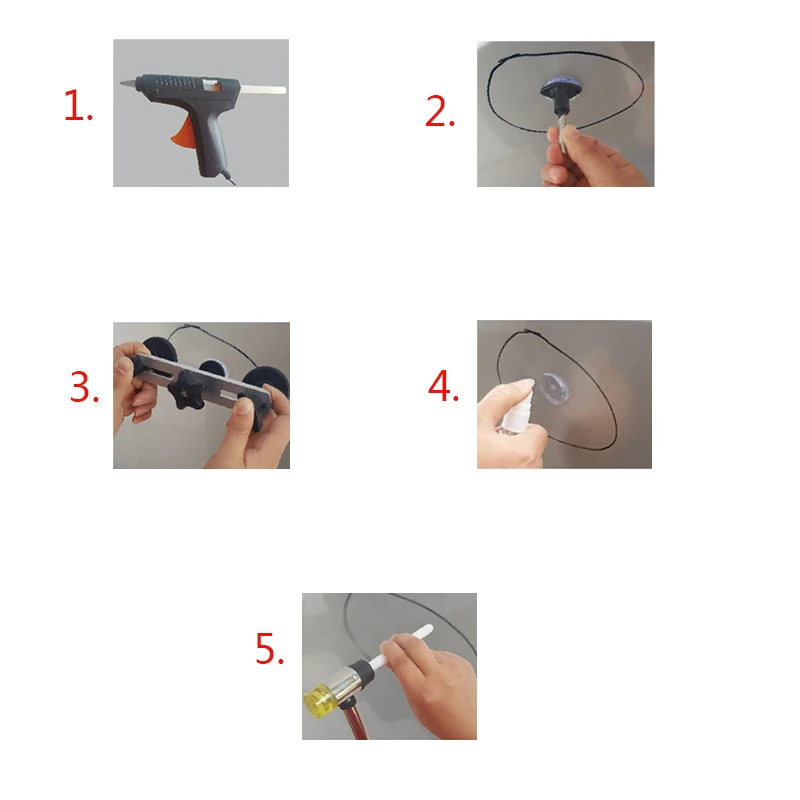 1.

2.

3.

4.

5.