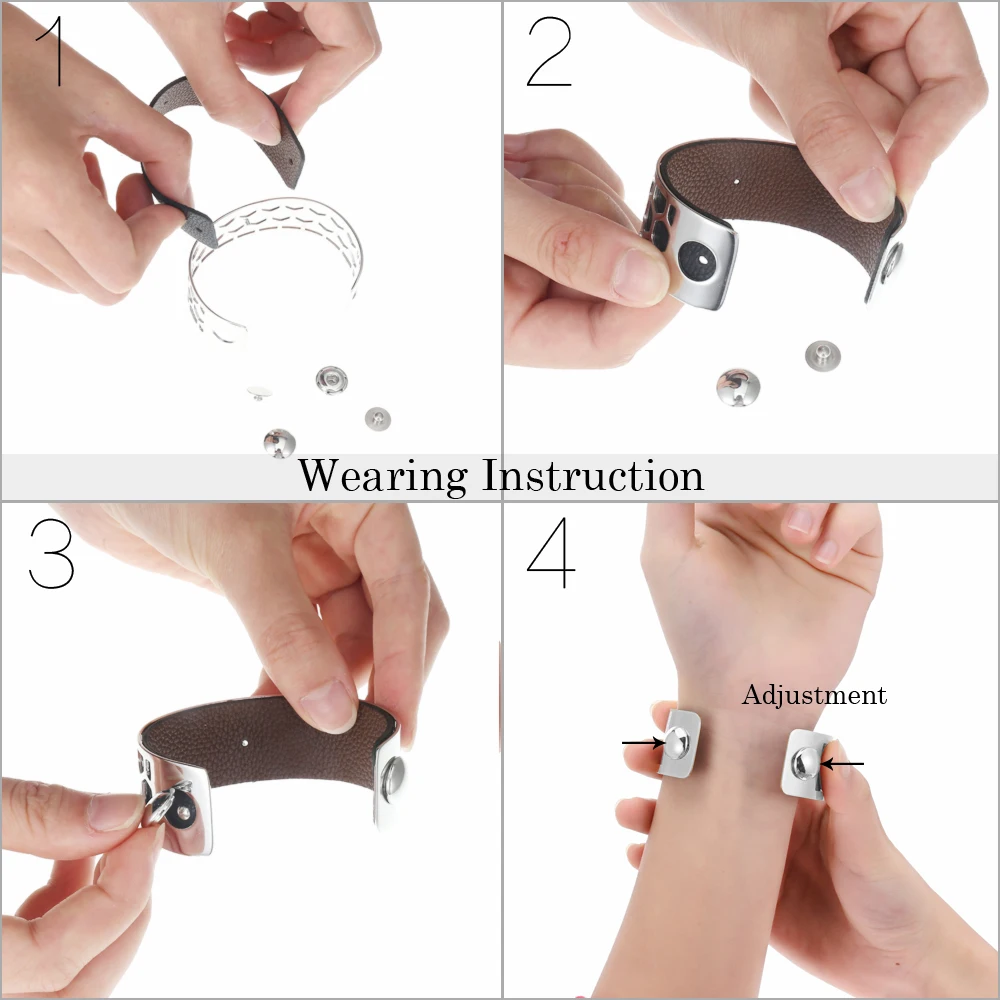 1

2

Wearing Instruction

3

4

Adjustment