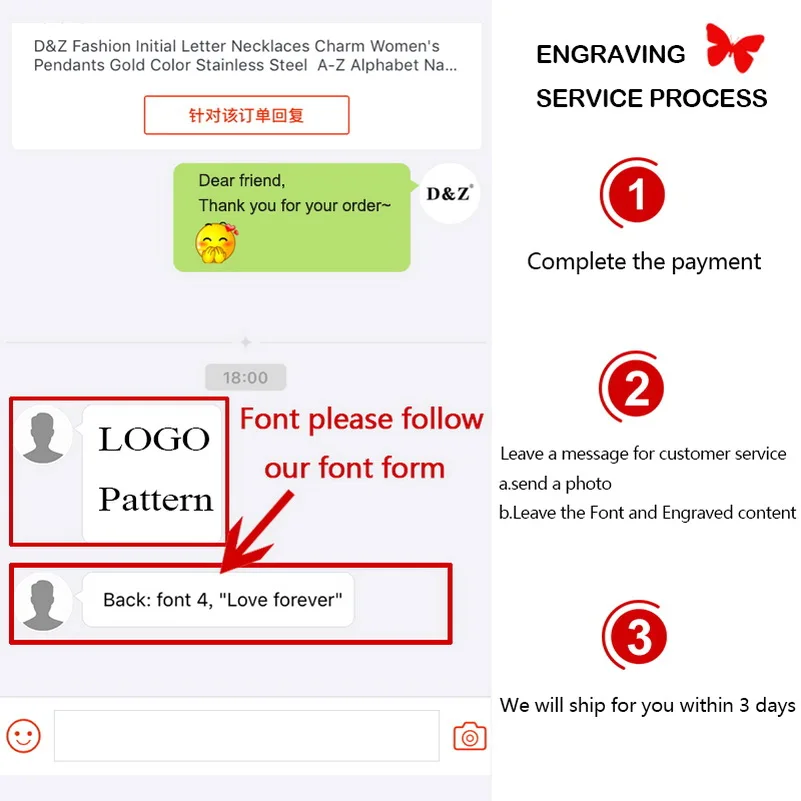 D&Z Fashion Initial Letter Necklaces Charm Women's Pendants Gold Color Stainless Steel A-Z Alphabet Na...

针对该订单回复

Dear friend,
Thank you for your order~

D&Z

18:00

LOGO
Pattern

Font please follow our font form

Back: font 4, "Love forever"

ENGRAVING SERVICE PROCESS

1

Complete the payment

2

Leave a message for customer service
a.send a photo
b.Leave the Font and Engraved content

3

We will ship for you within 3 days