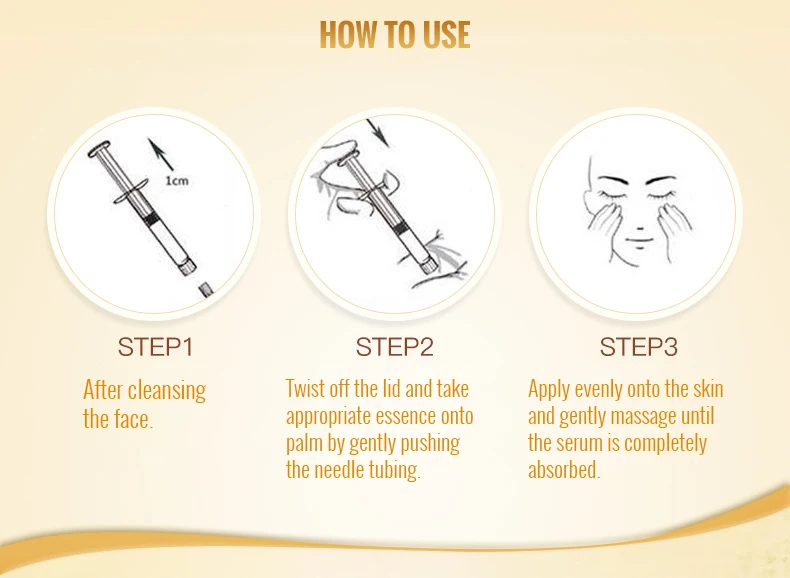 HOW TO USE

1cm

STEP1

After cleansing the face.

STEP2

Twist off the lid and take appropriate essence onto palm by gently pushing the needle tubing.

STEP3

Apply evenly onto the skin and gently massage until the serum is completely absorbed.