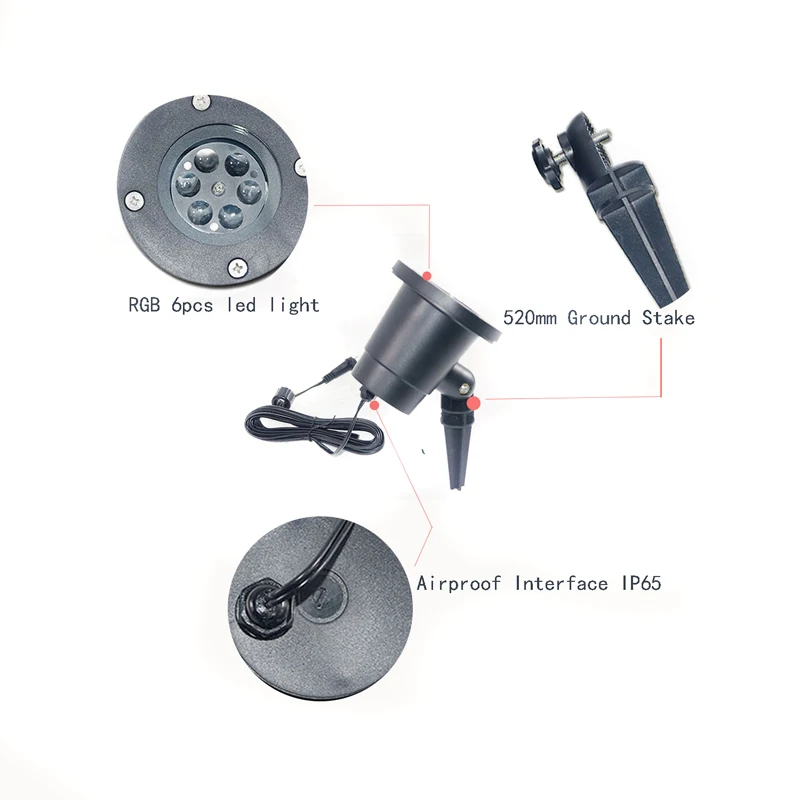 RGB 6pcs led light

520mm Ground Stake

Airproof Interface IP65