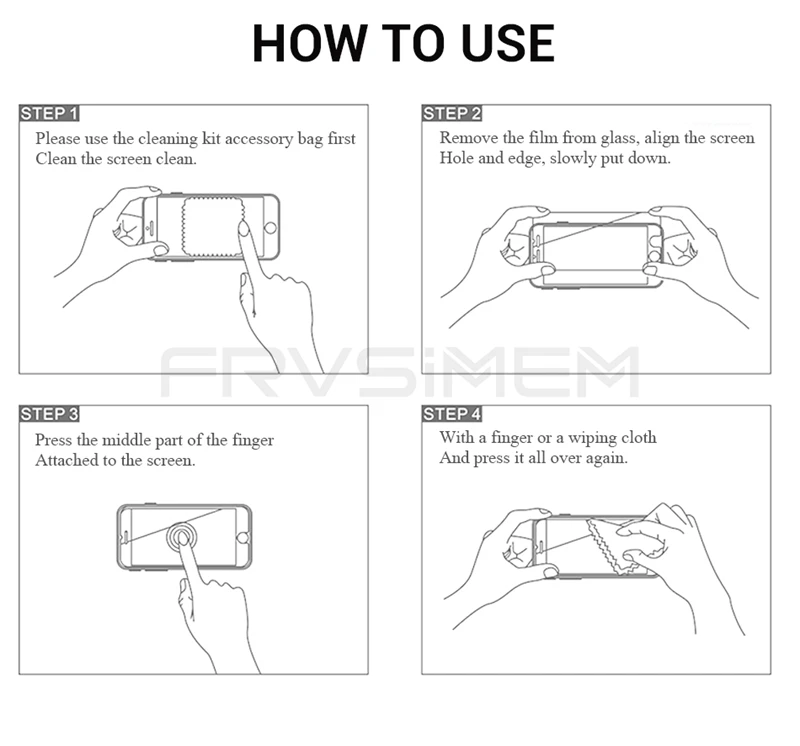 HOW TO USE

STEP 1
Please use the cleaning kit accessory bag first
Clean the screen clean.

STEP 2
Remove the film from glass, align the screen
Hole and edge, slowly put down.

FRVSIMEM

STEP 3
Press the middle part of the finger
Attached to the screen.

STEP 4
With a finger or a wiping cloth
And press it all over again.