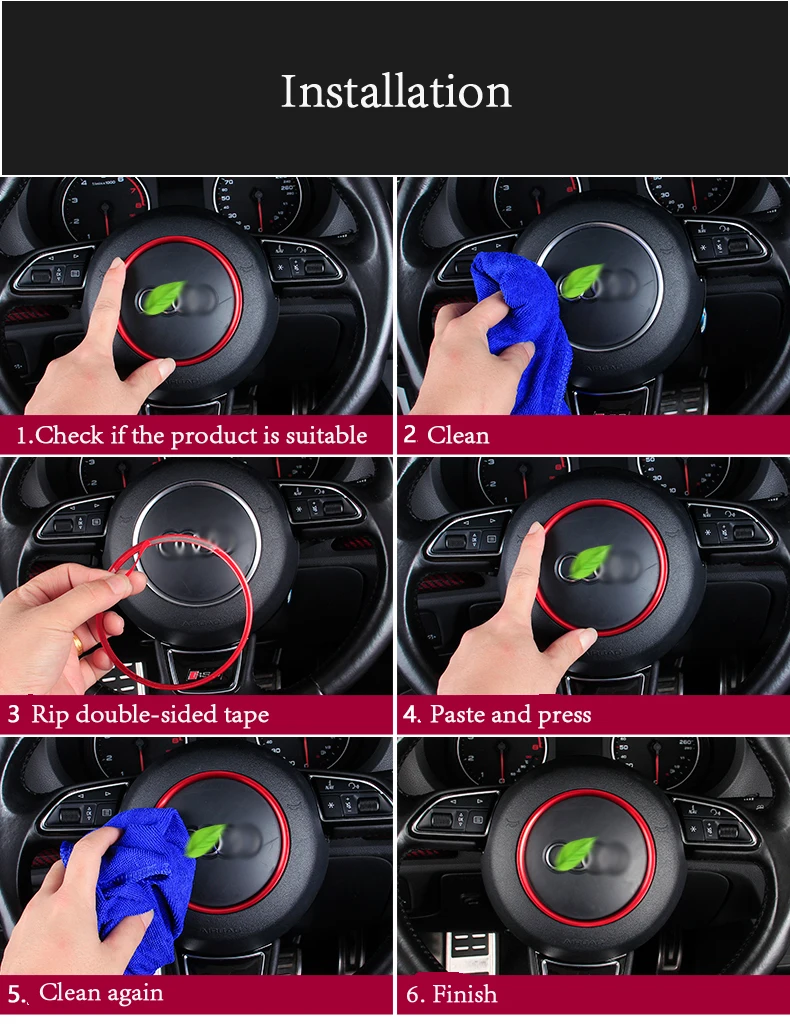 Installation

1.Check if the product is suitable

2 Clean

3 Rip double-sided tape

4. Paste and press

5. Clean again

6. Finish