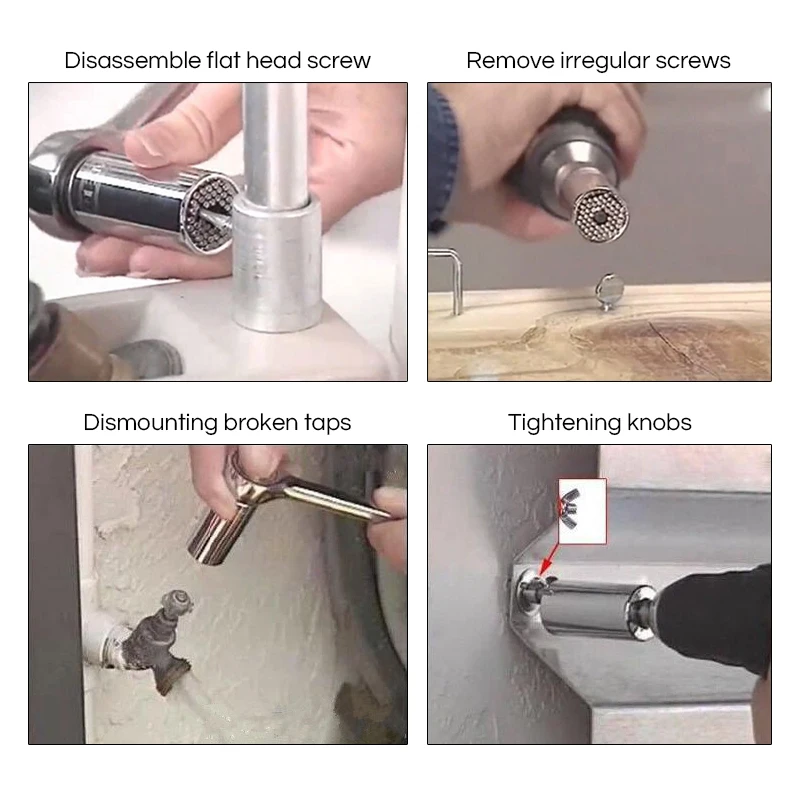 Disassemble flat head screw

Remove irregular screws

Dismounting broken taps

Tightening knobs