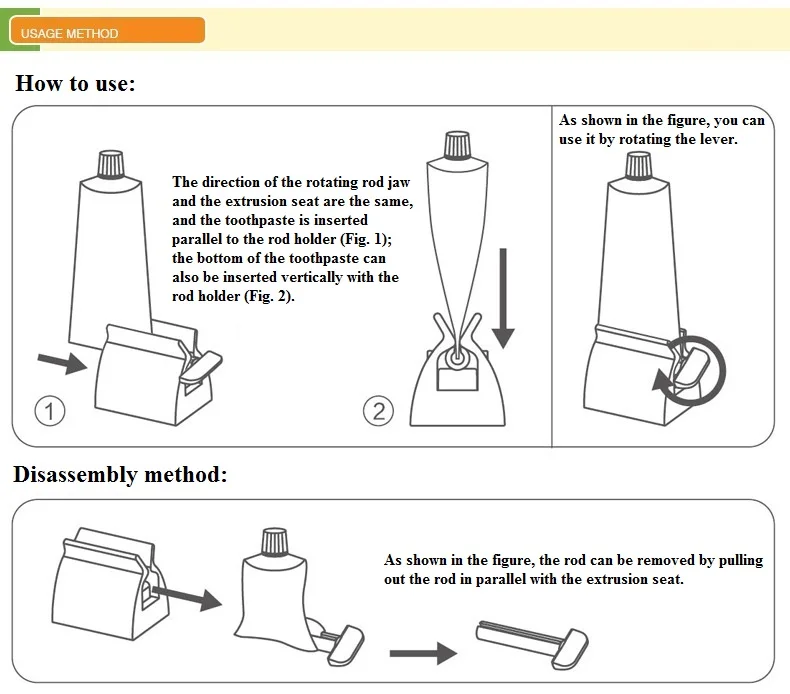 USAGE METHOD

How to use:

The direction of the rotating rod jaw and the extrusion seat are the same, and the toothpaste is inserted parallel to the rod holder (Fig. 1); the bottom of the toothpaste can also be inserted vertically with the rod holder (Fig. 2).

1

2

As shown in the figure, you can use it by rotating the lever.

Disassembly method:

As shown in the figure, the rod can be removed by pulling out the rod in parallel with the extrusion seat.