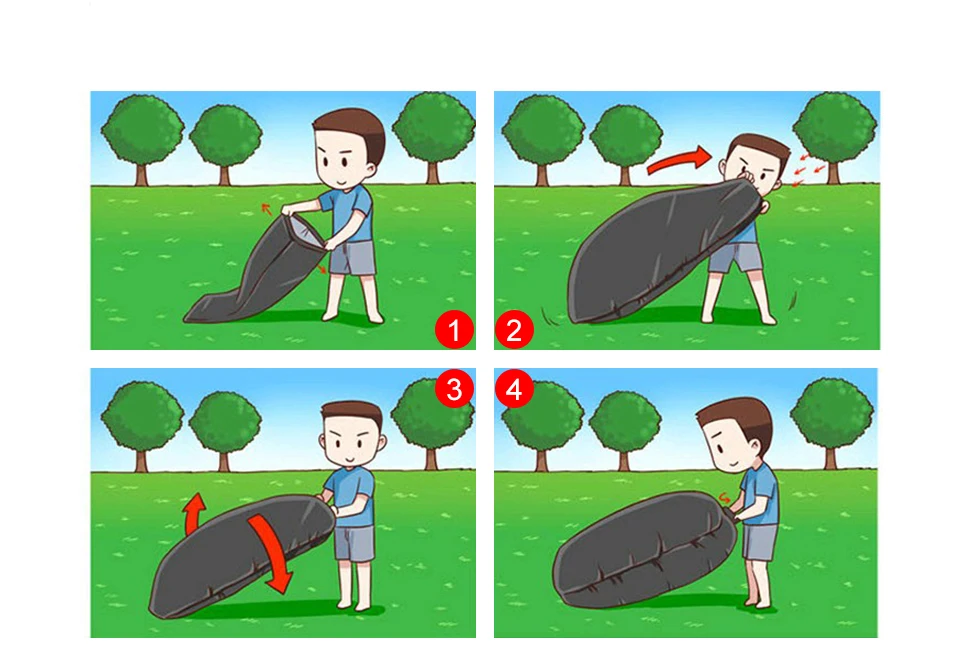 1

2

3

4