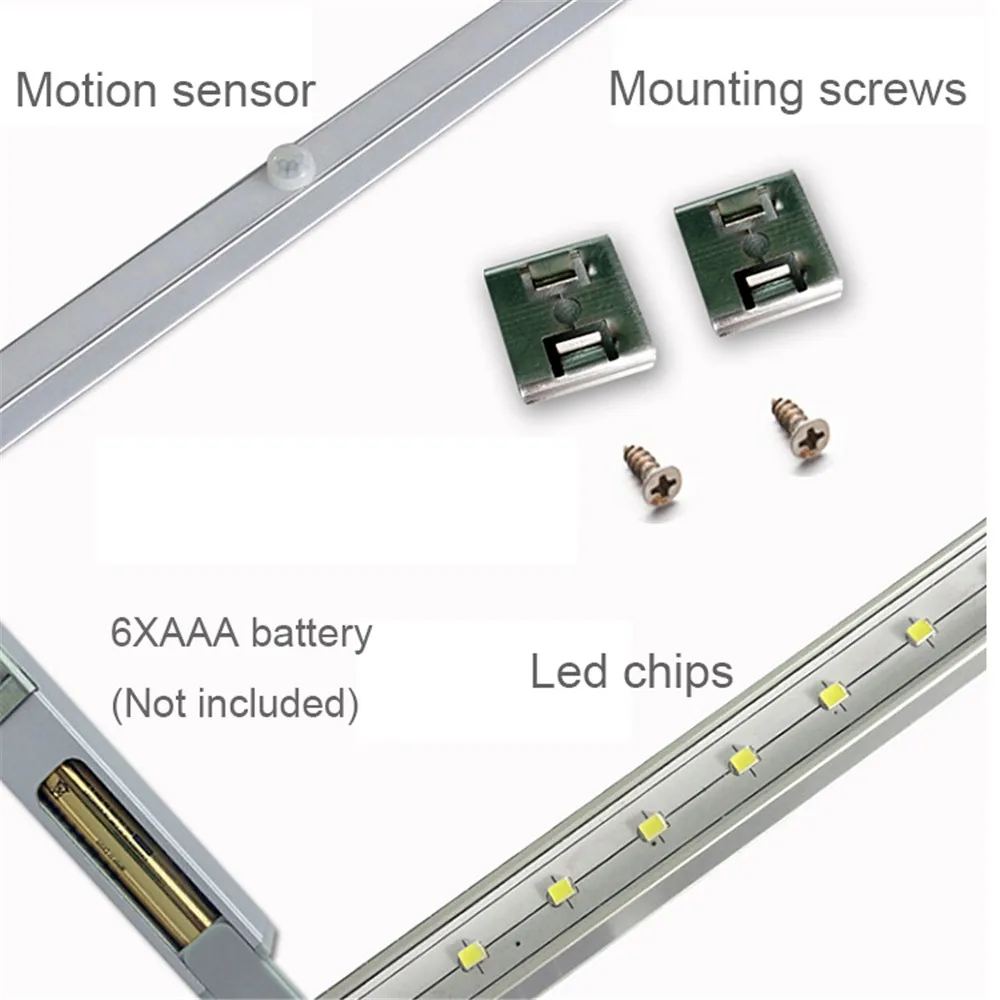 Motion sensor

Mounting screws

6XAAA battery
(Not included)

Led chips