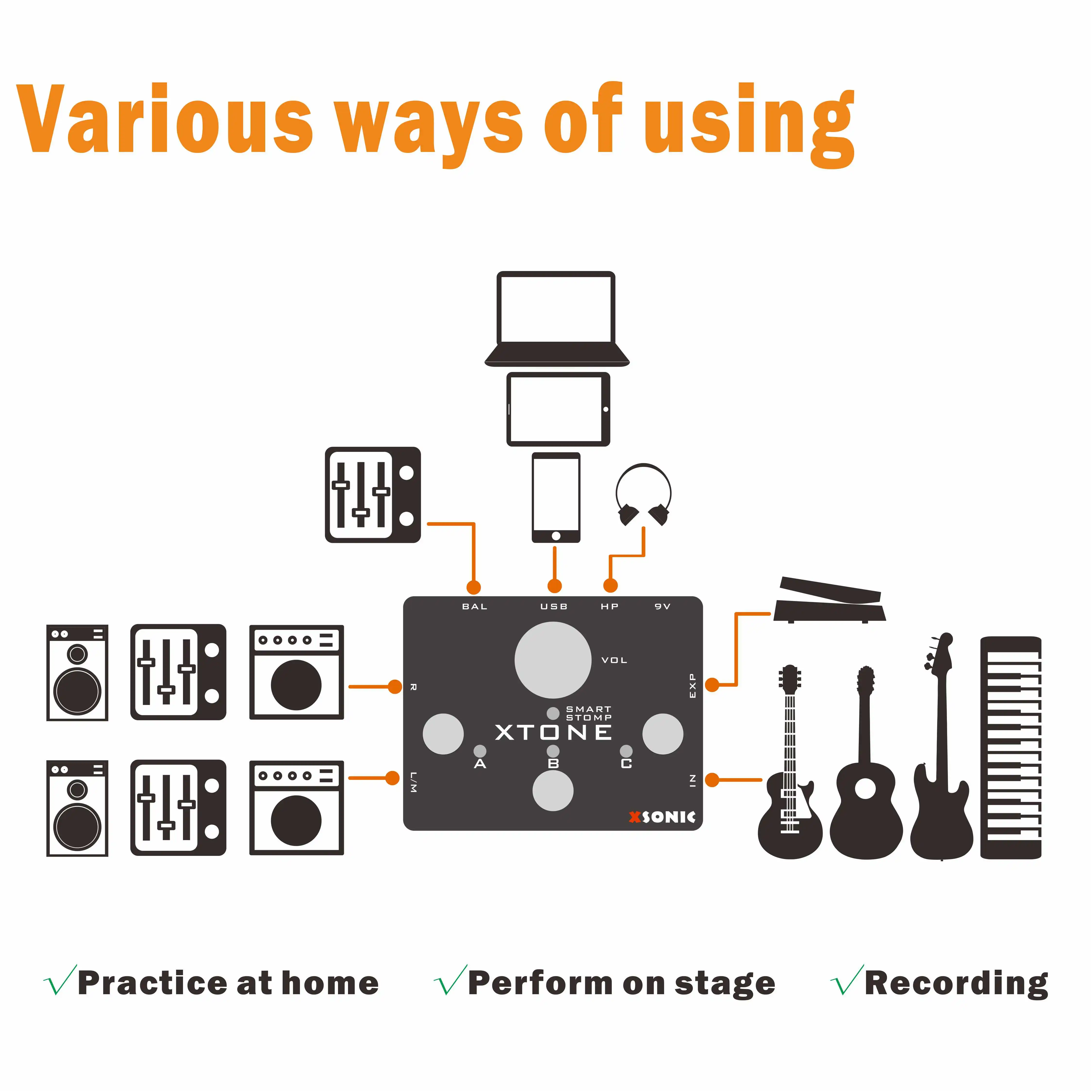 Various ways of using

BAL USB HP 9V

VOL

R

EXP

SMART STOMP

XTONE

A B C

L/M

IN

XSONIC

√Practice at home √Perform on stage √Recording