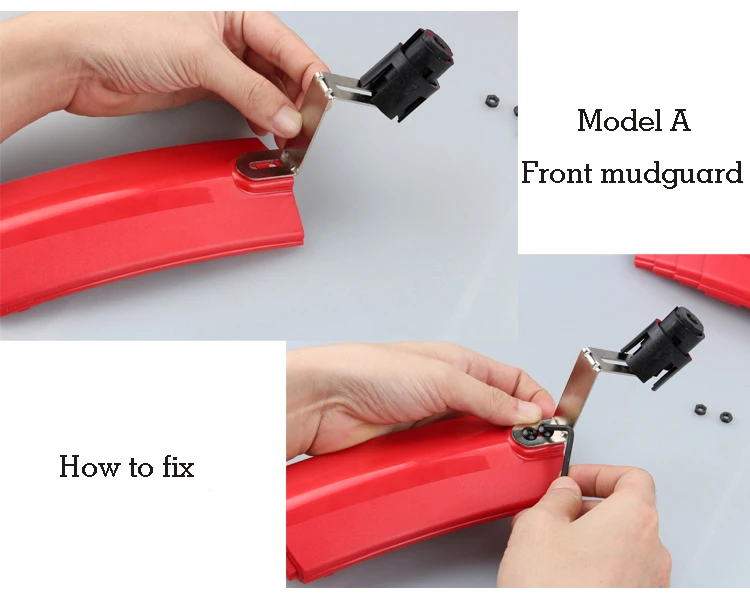 Model A
Front mudguard

How to fix