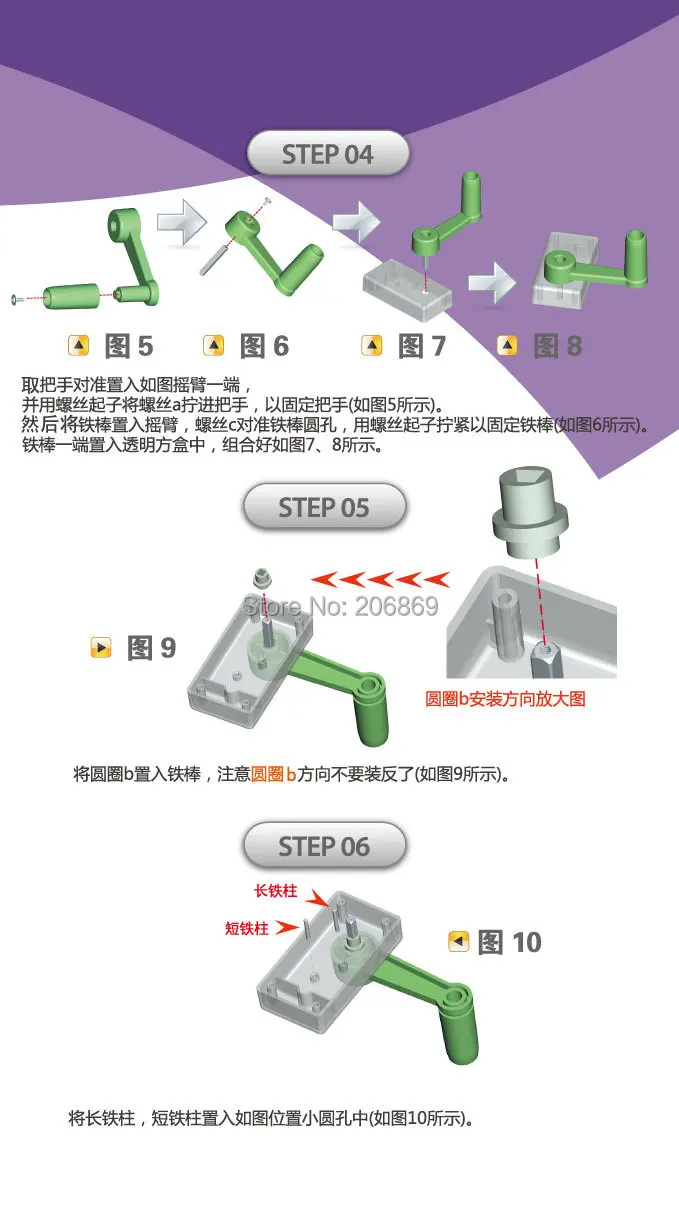 STEP 04

图 5　图 6　图 7　图 8

取把手对准置入如图摇臂一端，
并用螺丝起子将螺丝a拧进把手，以固定把手(如图5所示)。
然后将铁棒置入摇臂，螺丝c对准铁棒圆孔，用螺丝起子拧紧以固定铁棒(如图6所示)。
铁棒一端置入透明方盒中，组合好如图7、8所示。

STEP 05

Store No: 206869

图 9

圆圈b安装方向放大图

将圆圈b置入铁棒，注意圆圈 b方向不要装反了(如图9所示)。

STEP 06

长铁柱
短铁柱

图 10

将长铁柱，短铁柱置入如图位置小圆孔中(如图10所示)。