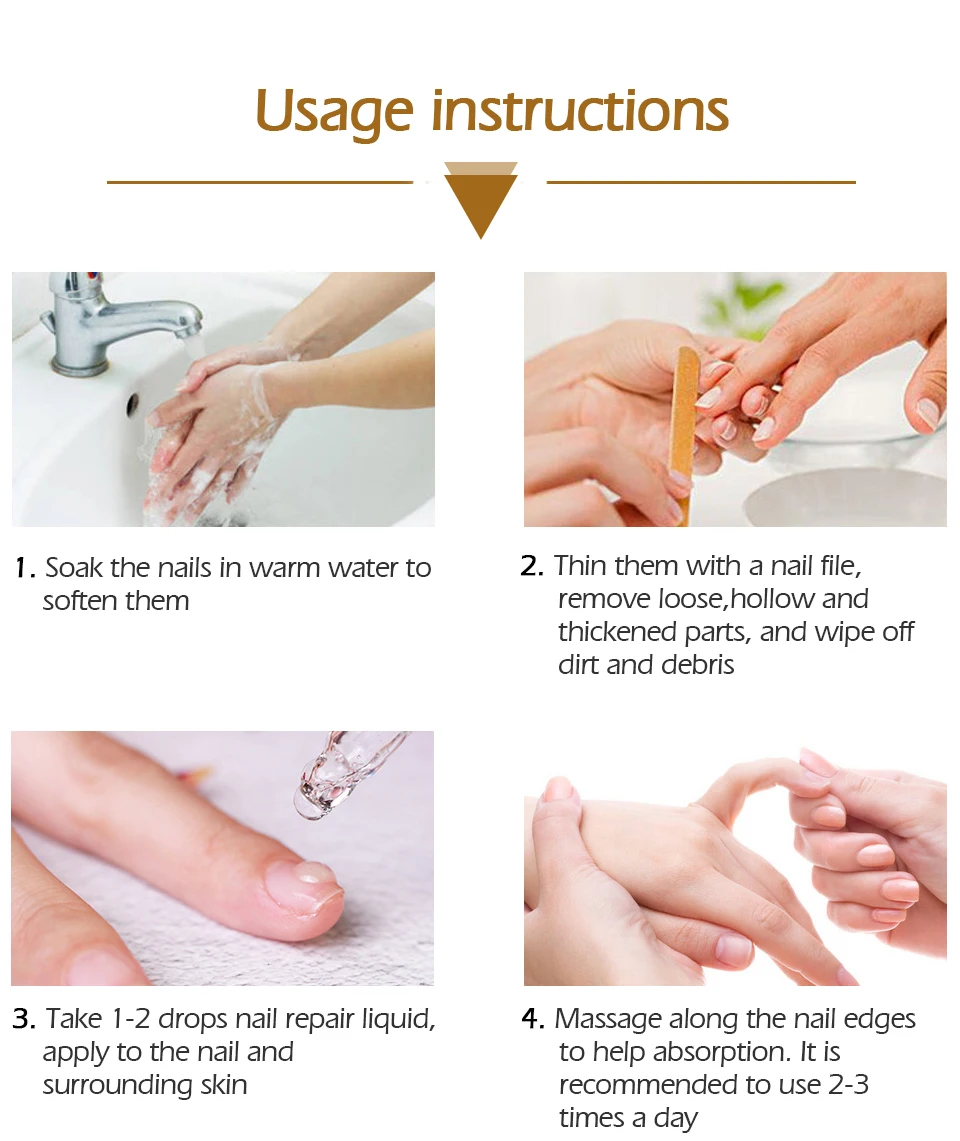 Usage instructions

1. Soak the nails in warm water to soften them

2. Thin them with a nail file, remove loose,hollow and thickened parts, and wipe off dirt and debris

3. Take 1-2 drops nail repair liquid, apply to the nail and surrounding skin

4. Massage along the nail edges to help absorption. It is recommended to use 2-3 times a day