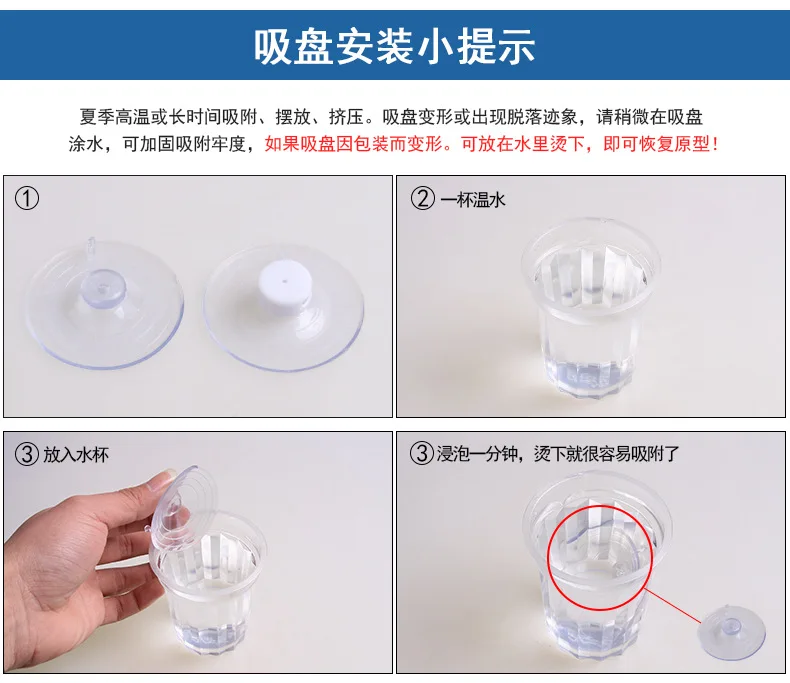 吸盘安装小提示

夏季高温或长时间吸附、摆放、挤压。吸盘变形或出现脱落迹象，请稍微在吸盘涂水，可加固吸附牢度，如果吸盘因包装而变形。可放在水里烫下，即可恢复原型！

①

② 一杯温水

③ 放入水杯

③ 浸泡一分钟，烫下就很容易吸附了