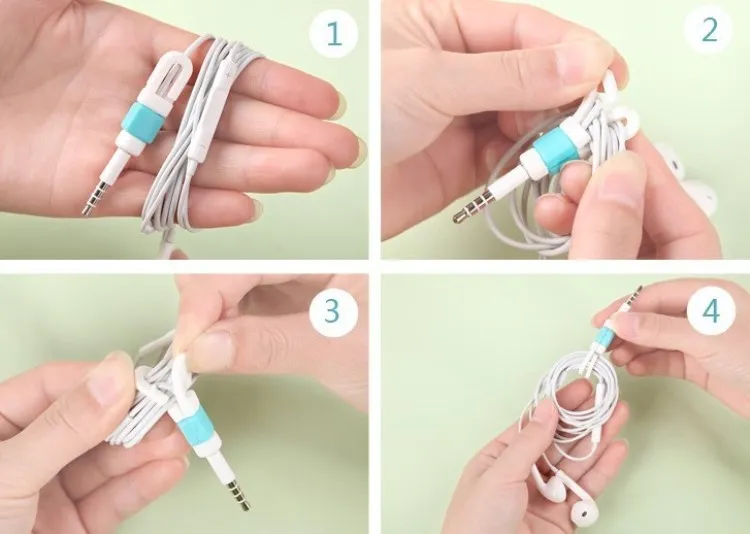 1

2

3

4