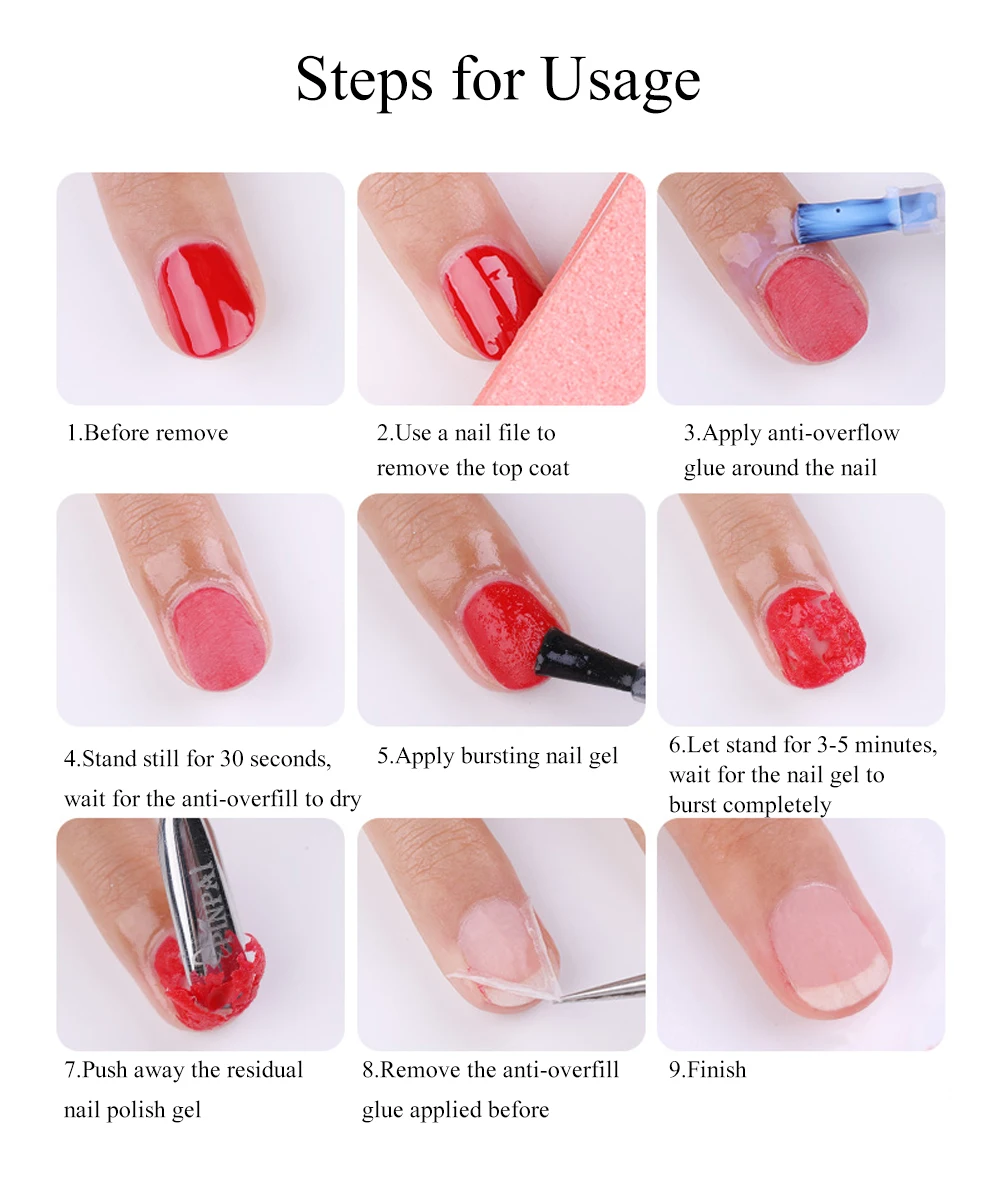 Steps for Usage

1.Before remove

2.Use a nail file to remove the top coat

3.Apply anti-overflow glue around the nail

4.Stand still for 30 seconds, wait for the anti-overfill to dry

5.Apply bursting nail gel

6.Let stand for 3-5 minutes, wait for the nail gel to burst completely

PINPAI

7.Push away the residual nail polish gel

8.Remove the anti-overfill glue applied before

9.Finish