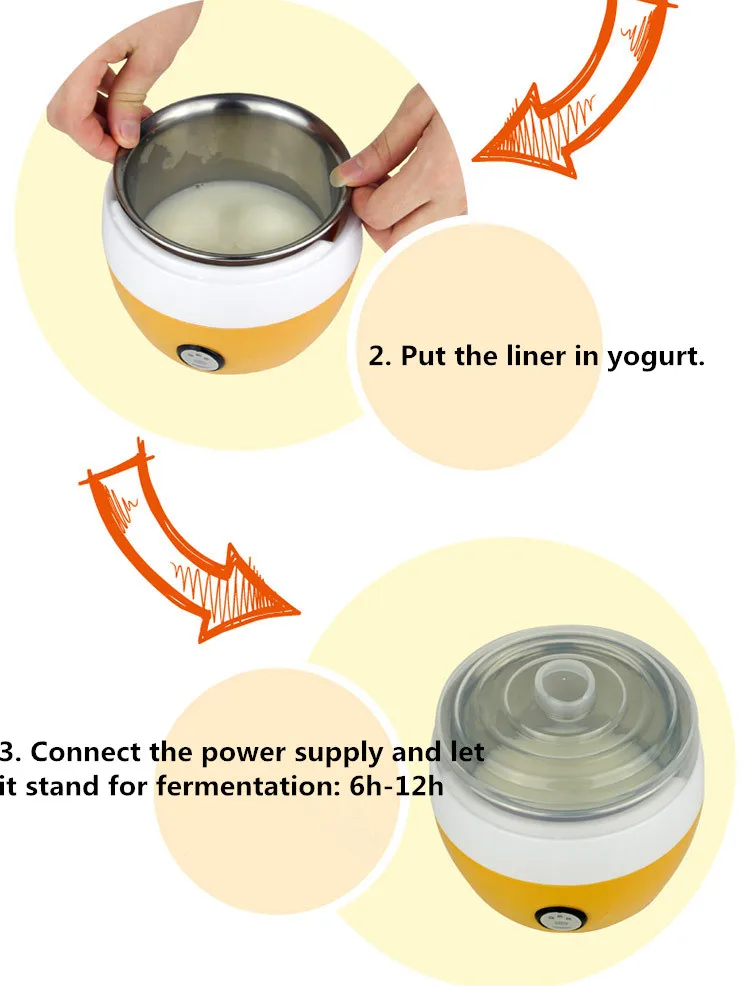 2. Put the liner in yogurt.

3. Connect the power supply and let it stand for fermentation: 6h-12h