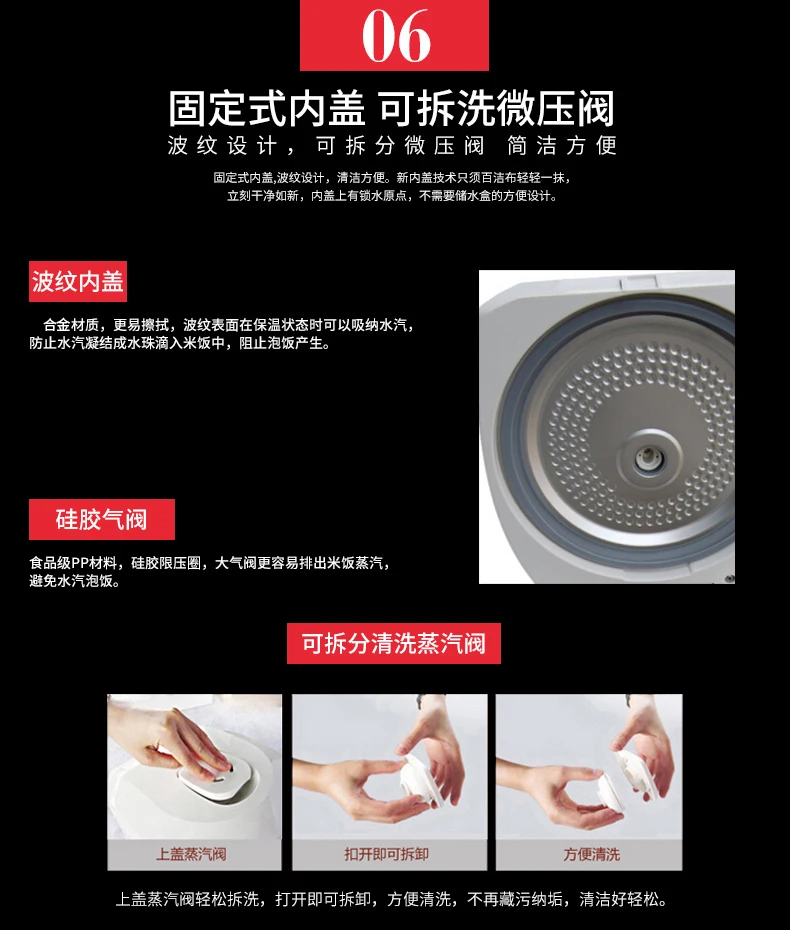 06

固定式内盖 可拆洗微压阀

波纹设计，可拆分微压阀 简洁方便

固定式内盖,波纹设计，清洁方便。新内盖技术只须百洁布轻轻一抹，立刻干净如新，内盖上有锁水原点，不需要储水盒的方便设计。

波纹内盖

合金材质，更易擦拭，波纹表面在保温状态时可以吸纳水汽，防止水汽凝结成水珠滴入米饭中，阻止泡饭产生。

硅胶气阀

食品级PP材料，硅胶限压圈，大气阀更容易排出米饭蒸汽，避免水汽泡饭。

可拆分清洗蒸汽阀

上盖蒸汽阀

扣开即可拆卸

方便清洗

上盖蒸汽阀轻松拆洗，打开即可拆卸，方便清洗，不再藏污纳垢，清洁好轻松。