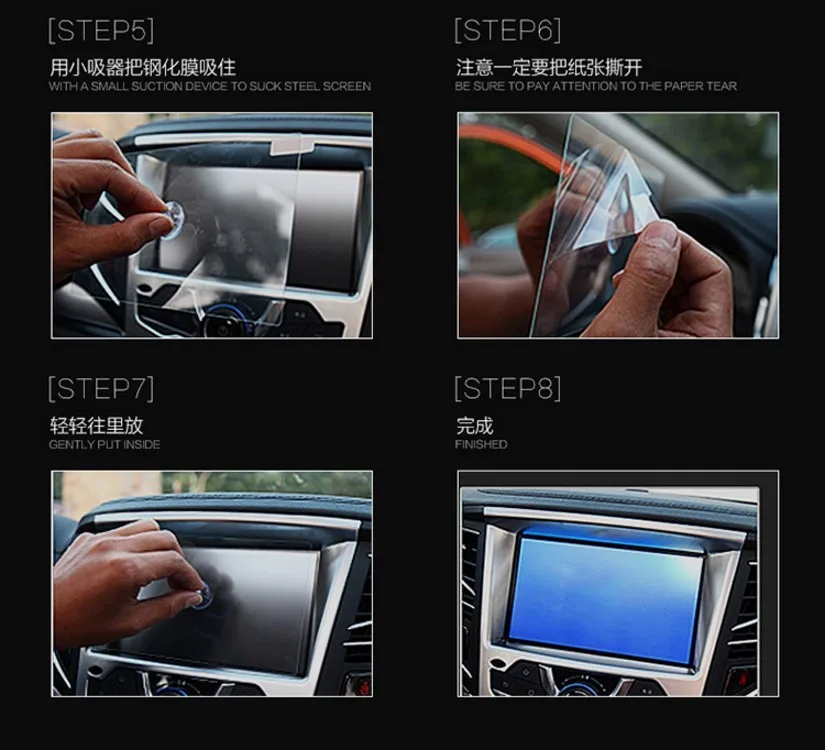 [STEP5]
用小吸器把钢化膜吸住
WITH A SMALL SUCTION DEVICE TO SUCK STEEL SCREEN

[STEP6]
注意一定要把纸张撕开
BE SURE TO PAY ATTENTION TO THE PAPER TEAR

[STEP7]
轻轻往里放
GENTLY PUT INSIDE

[STEP8]
完成
FINISHED