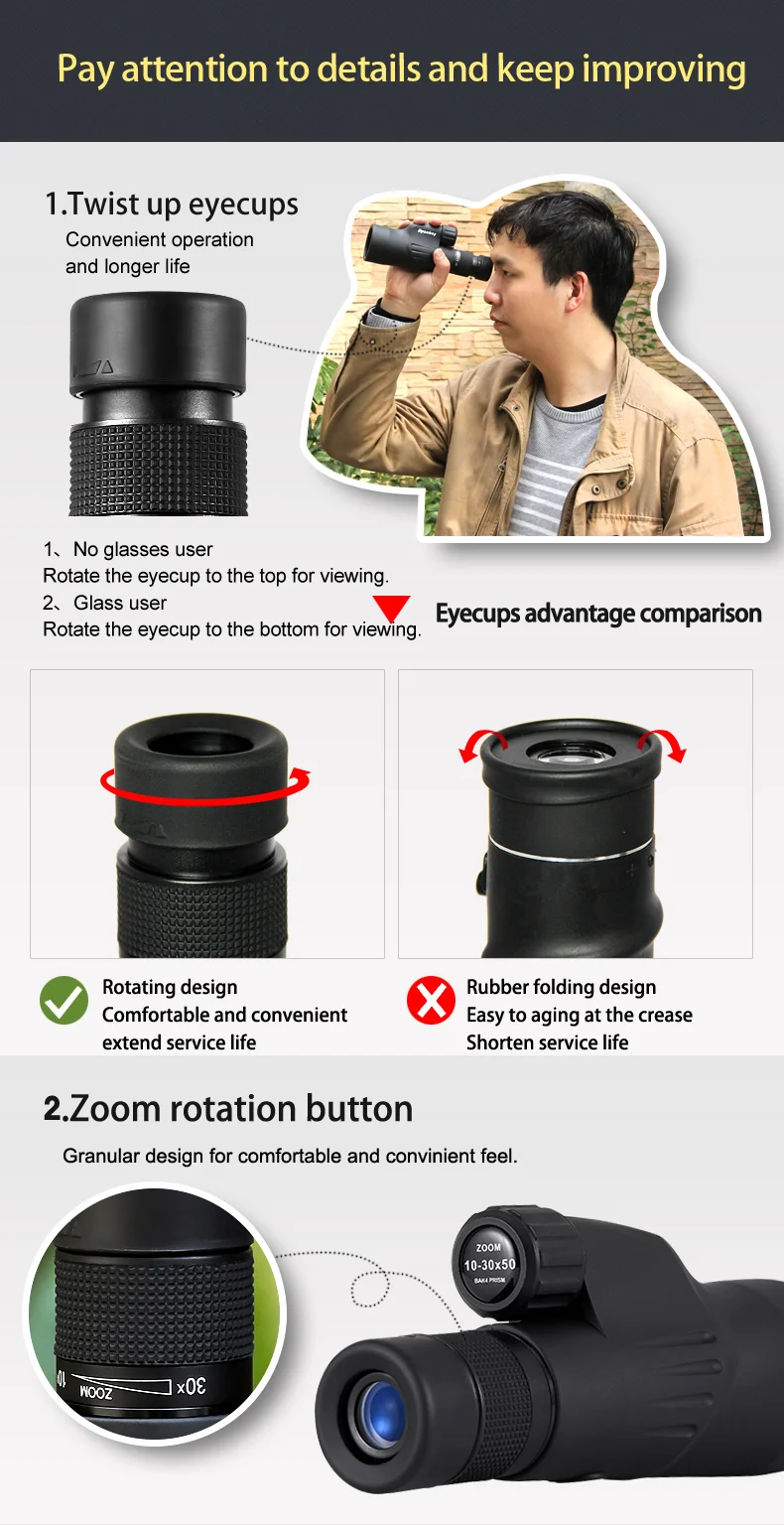 Pay attention to details and keep improving

1.Twist up eyecups

Convenient operation and longer life

1、No glasses user
Rotate the eyecup to the top for viewing.
2、Glass user
Rotate the eyecup to the bottom for viewing.

Eyecups advantage comparison

Rotating design
Comfortable and convenient
extend service life

Rubber folding design
Easy to aging at the crease
Shorten service life

2.Zoom rotation button

Granular design for comfortable and convinient feel.

10 ZOOM 30x

ZOOM
10-30x50
BAK4 PRISM