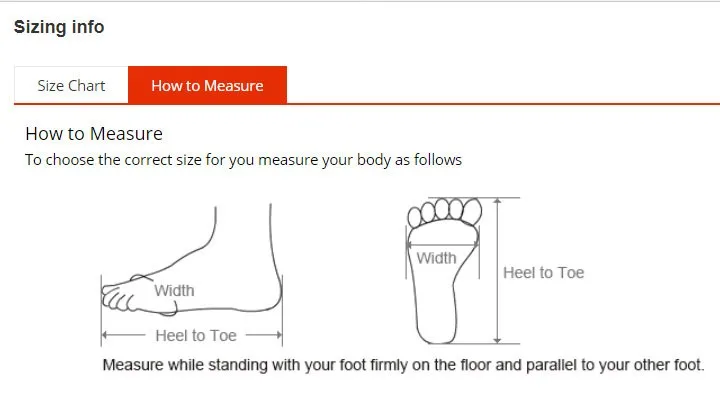 Sizing info

Size Chart How to Measure

How to Measure

To choose the correct size for you measure your body as follows

Width

Heel to Toe

Width

Heel to Toe

Measure while standing with your foot firmly on the floor and parallel to your other foot.