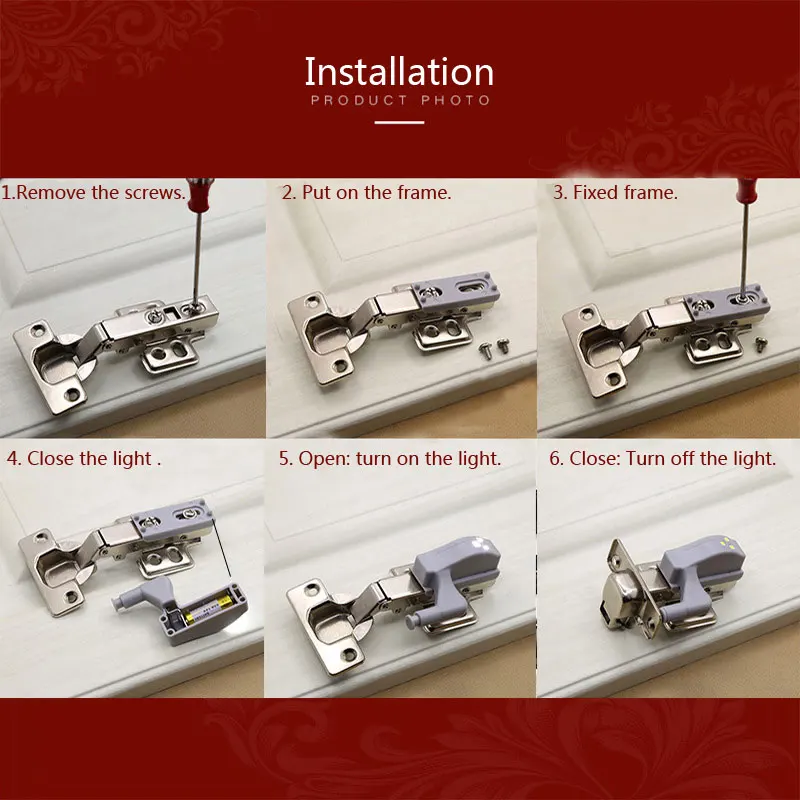 Installation
PRODUCT PHOTO

1.Remove the screws.

2. Put on the frame.

3. Fixed frame.

4. Close the light .

5. Open: turn on the light.

6. Close: Turn off the light.