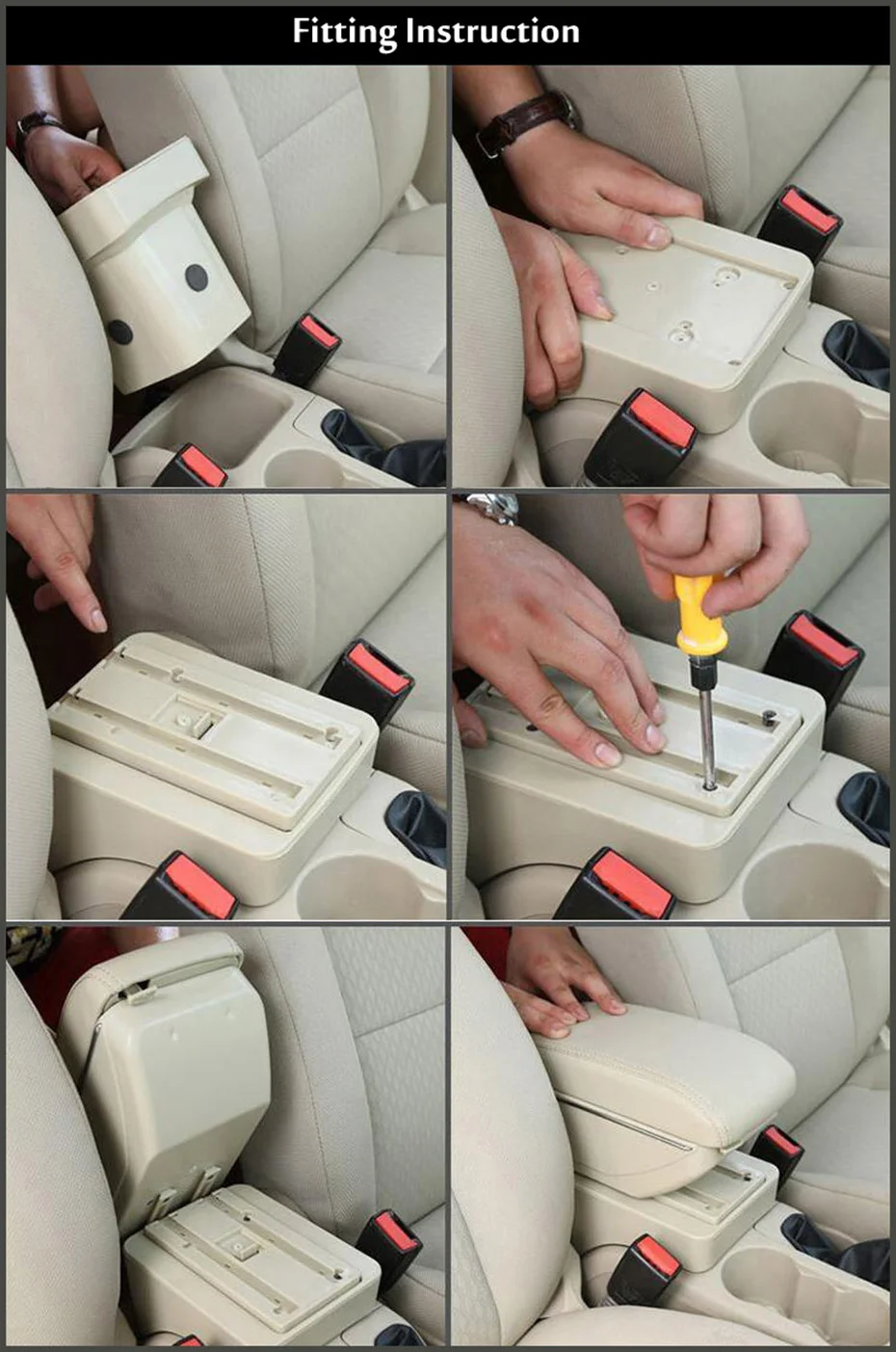 Fitting Instruction