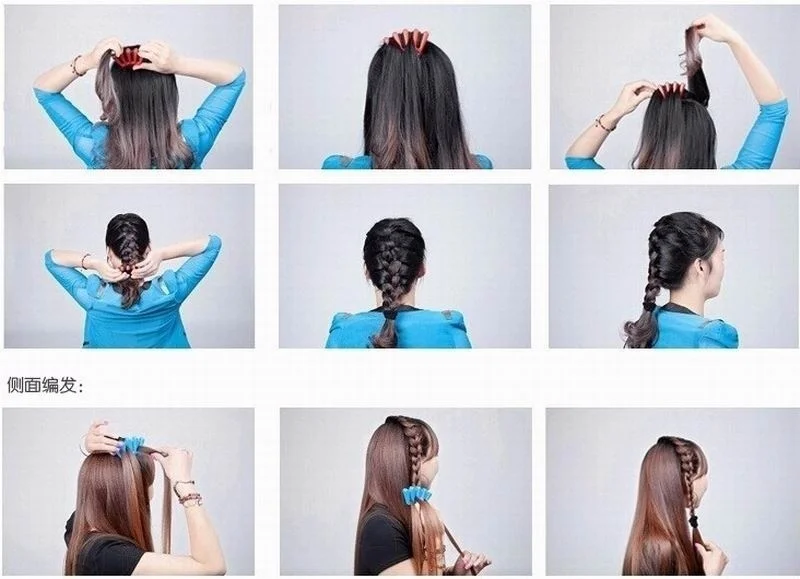 侧面编发：