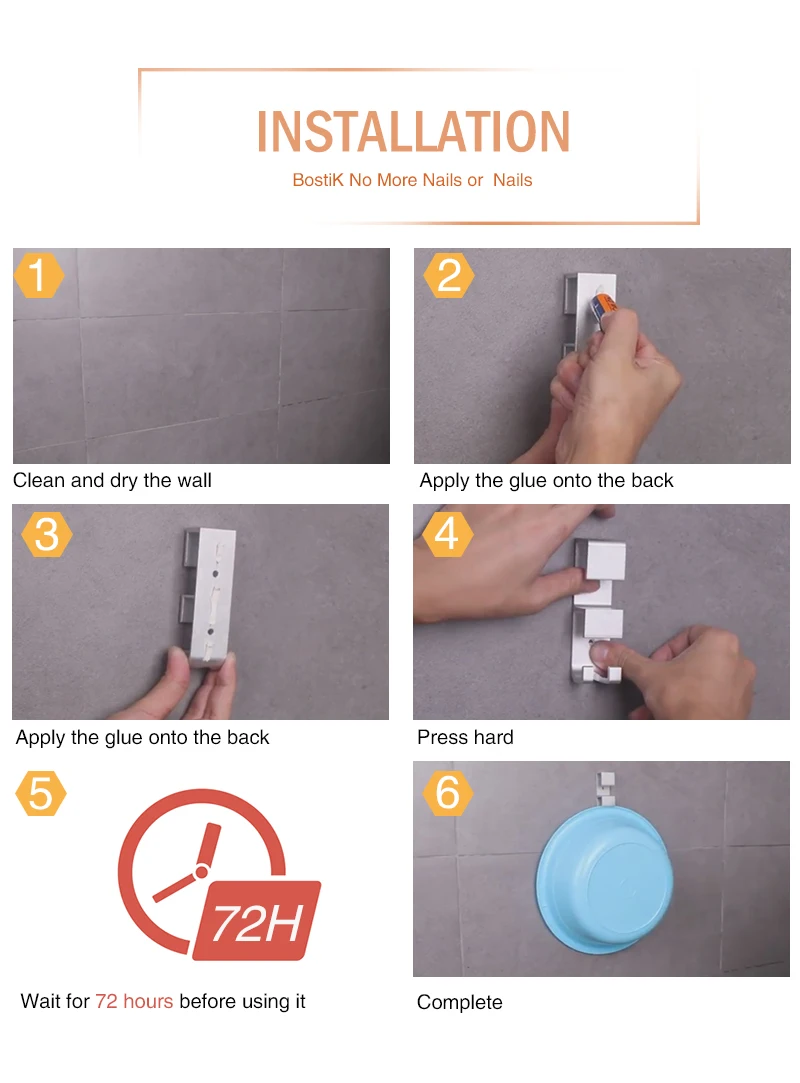 INSTALLATION

BostiK No More Nails or Nails

1

Clean and dry the wall

2

Apply the glue onto the back

3

Apply the glue onto the back

4

Press hard

5

72H

Wait for 72 hours before using it

6

Complete