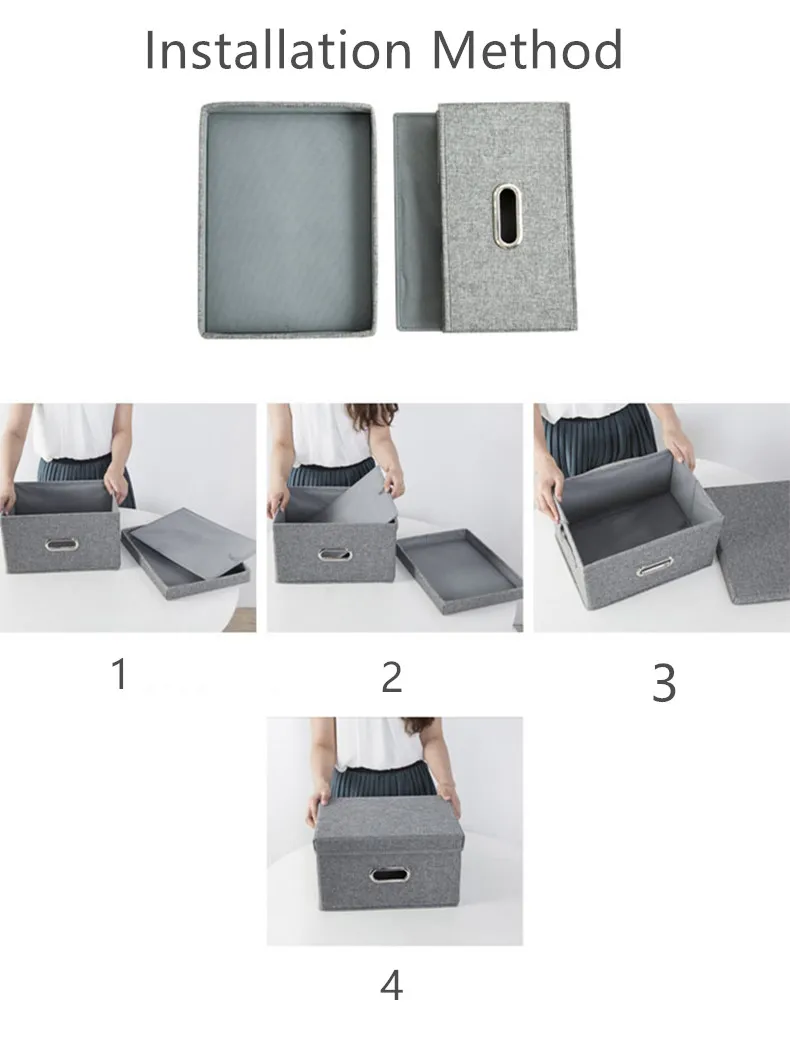 Installation Method

1

2

3

4