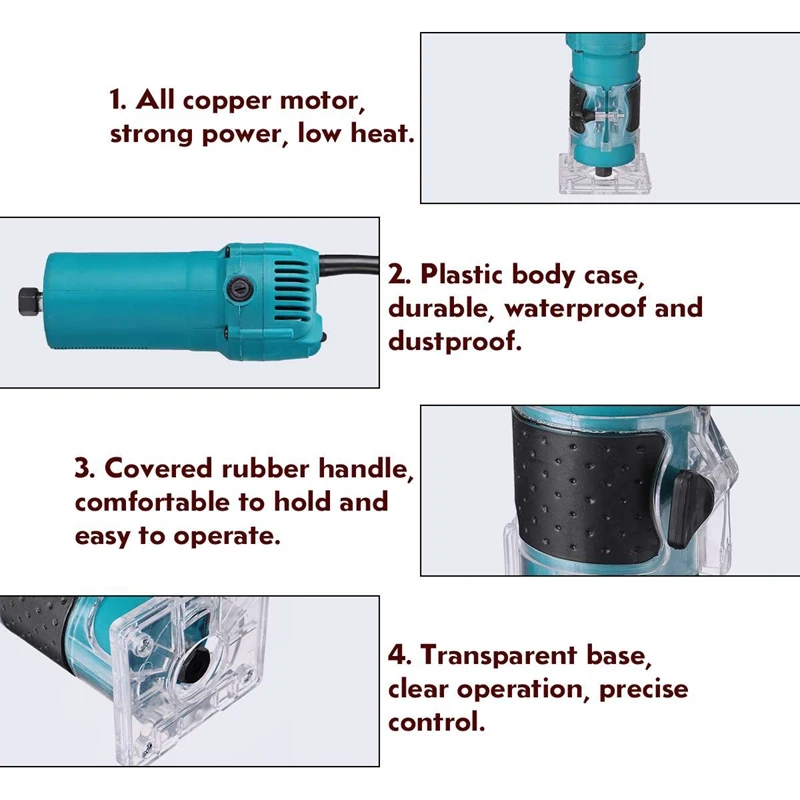 1. All copper motor, strong power, low heat.

2. Plastic body case, durable, waterproof and dustproof.

3. Covered rubber handle, comfortable to hold and easy to operate.

4. Transparent base, clear operation, precise control.