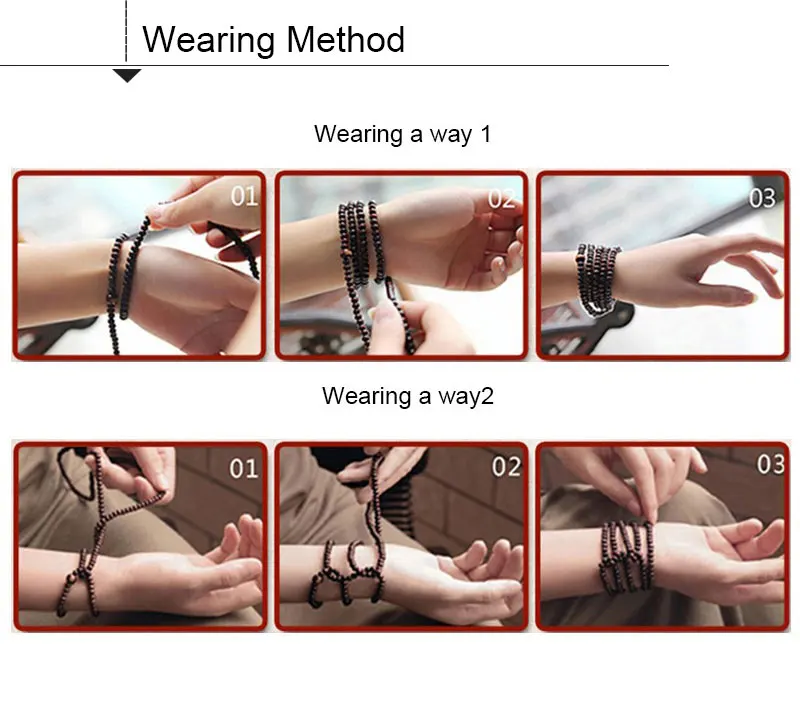 Wearing Method

Wearing a way 1

01

02

03

Wearing a way2

01

02

03