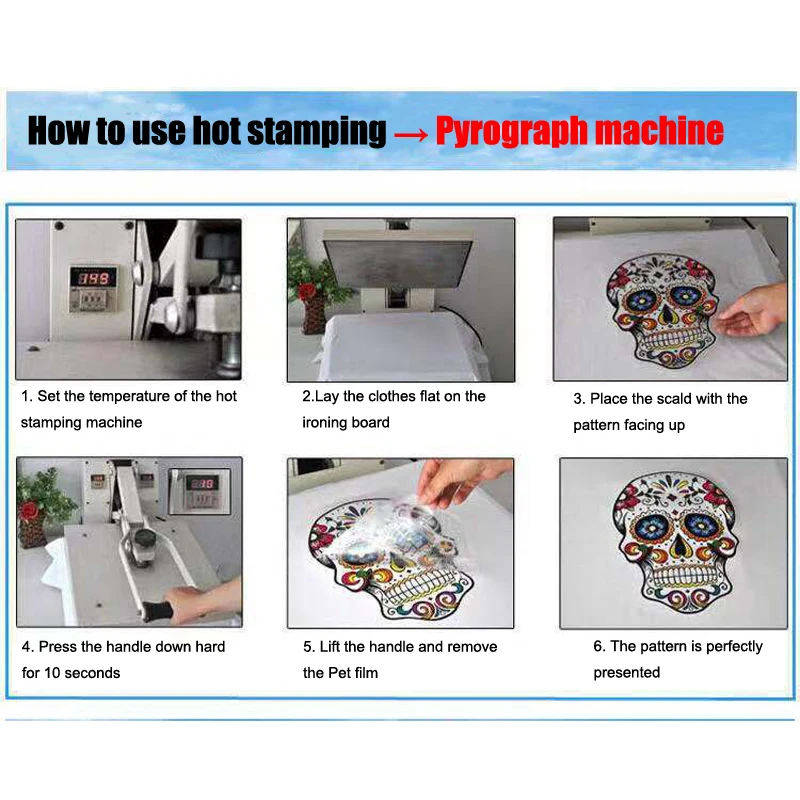 How to use hot stamping → Pyrograph machine

148

1. Set the temperature of the hot stamping machine

2.Lay the clothes flat on the ironing board

3. Place the scald with the pattern facing up

4. Press the handle down hard for 10 seconds

5. Lift the handle and remove the Pet film

6. The pattern is perfectly presented