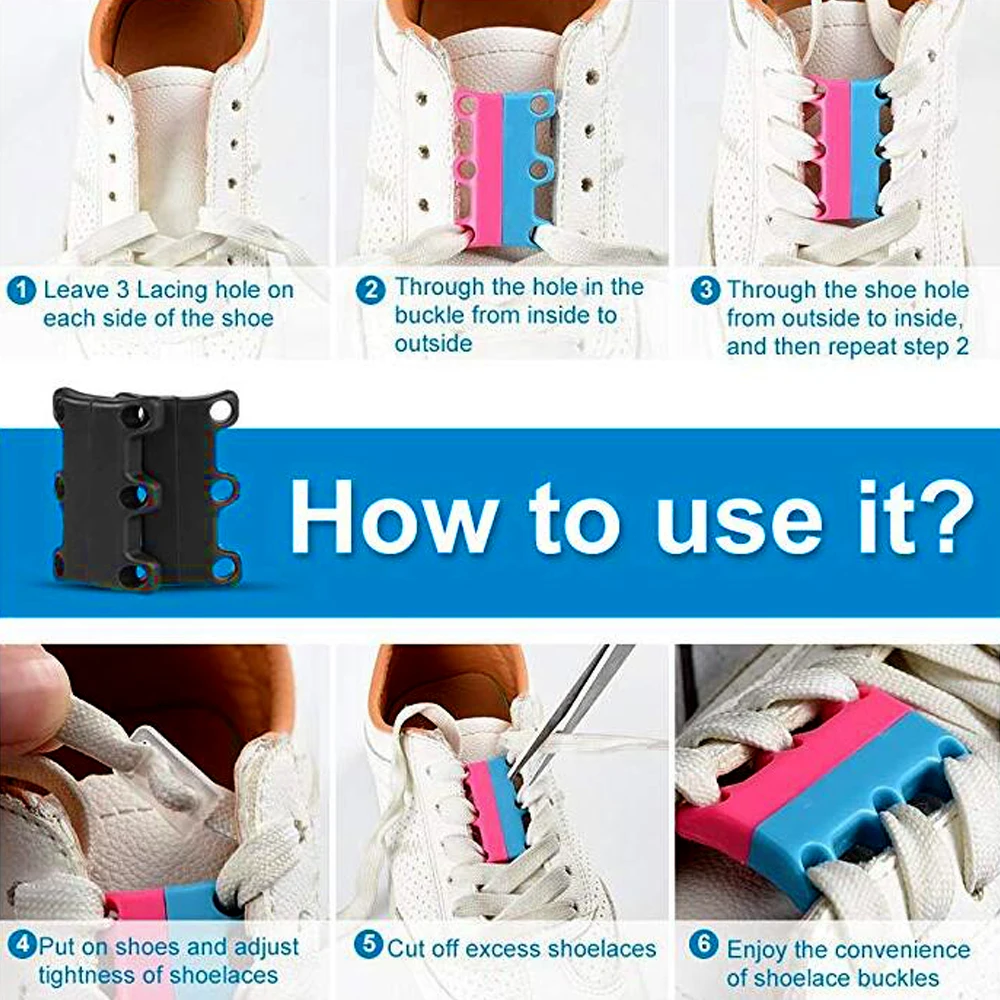 1 Leave 3 Lacing hole on each side of the shoe

2 Through the hole in the buckle from inside to outside

3 Through the shoe hole from outside to inside, and then repeat step 2

How to use it?

4 Put on shoes and adjust tightness of shoelaces

5 Cut off excess shoelaces

6 Enjoy the convenience of shoelace buckles